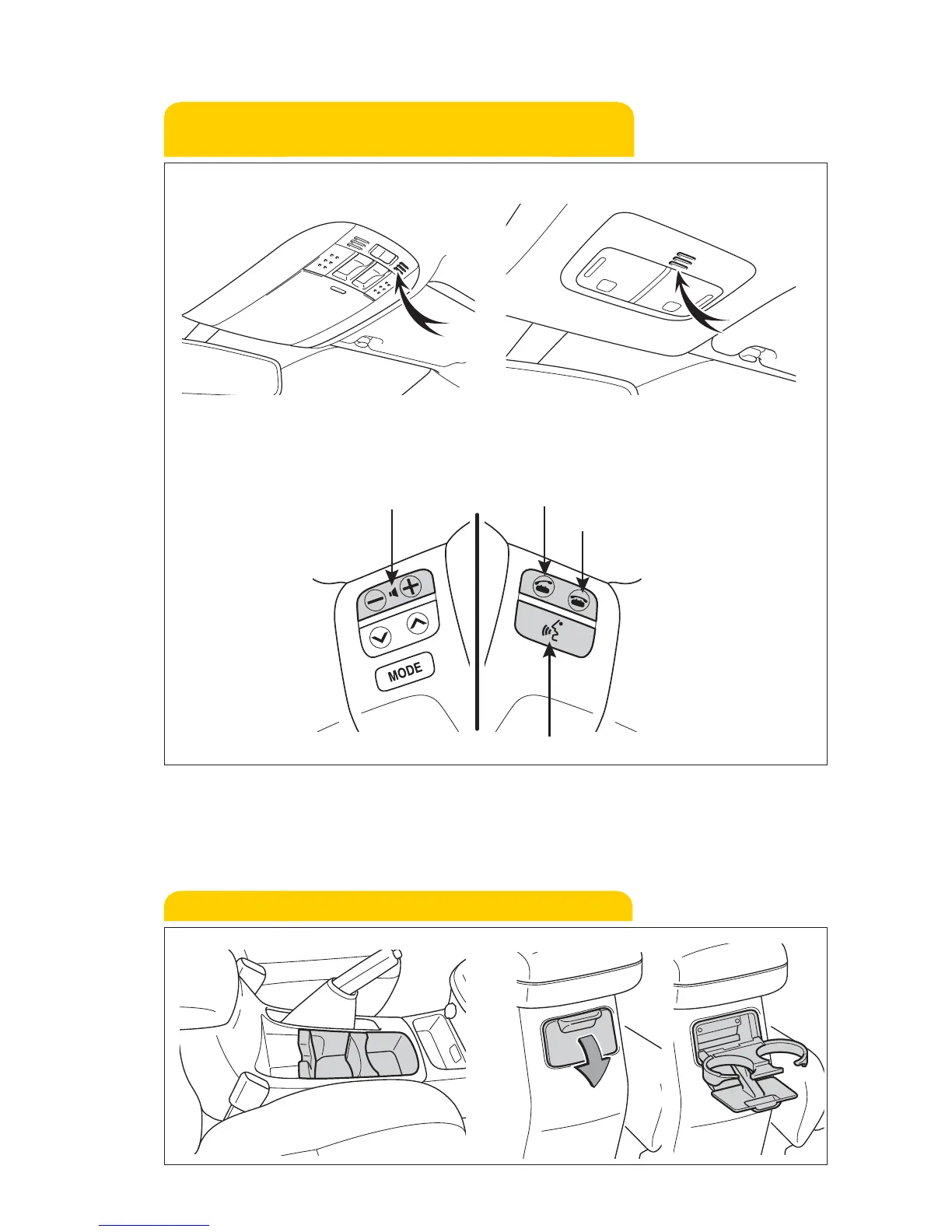 MODE