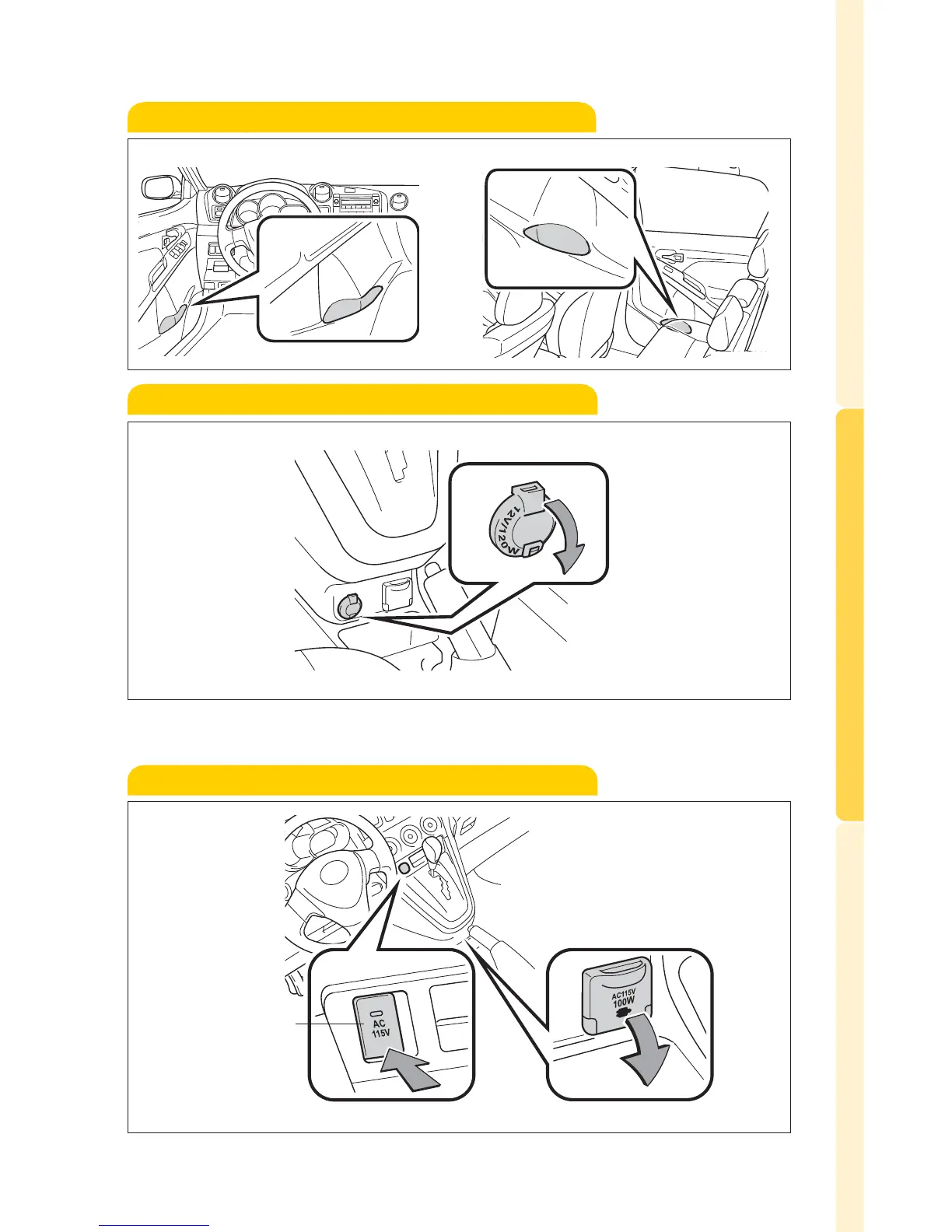 12V/120W

AC 115V

AC115V 100W