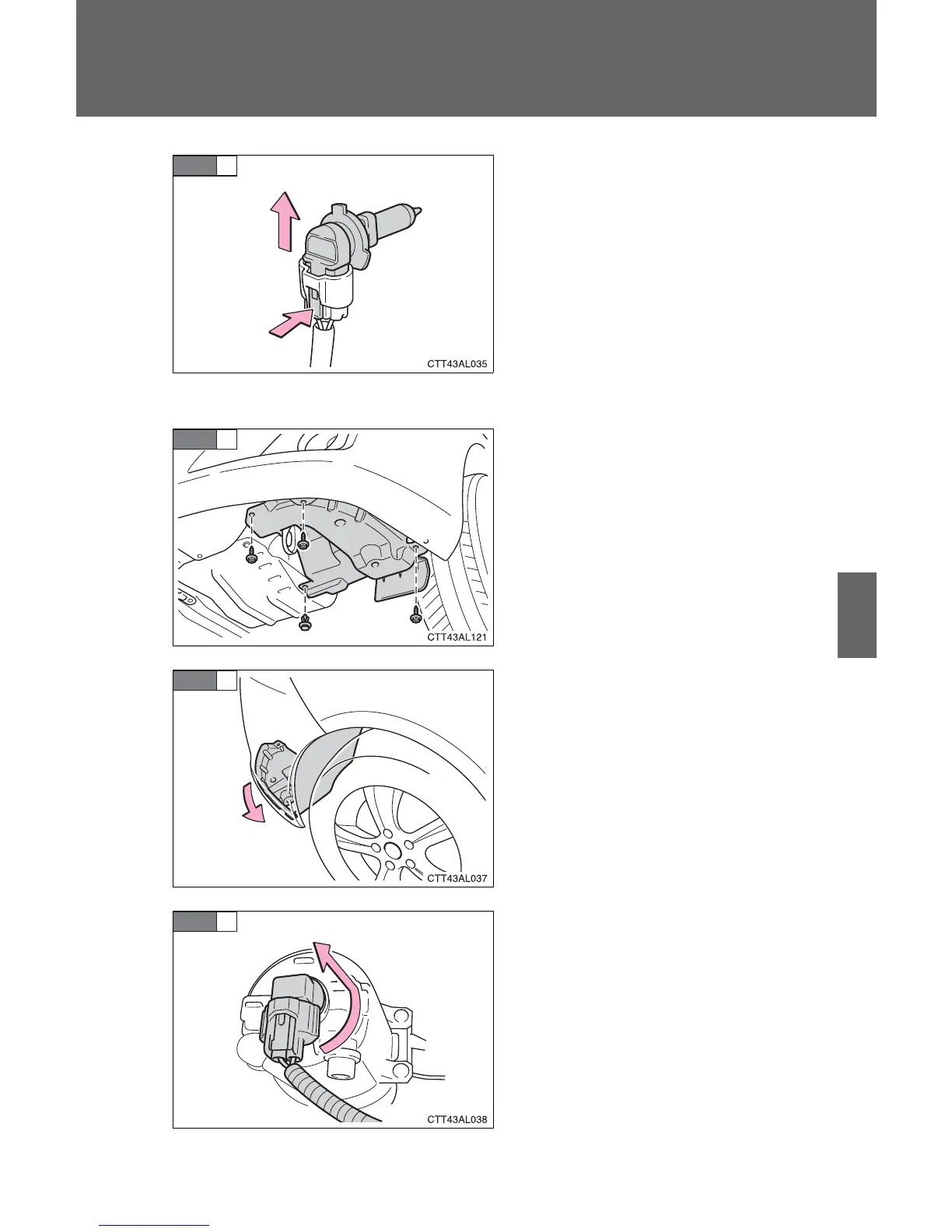 CTT43AL035

CTT43AL121

CTT43AL037

CTT43AL038