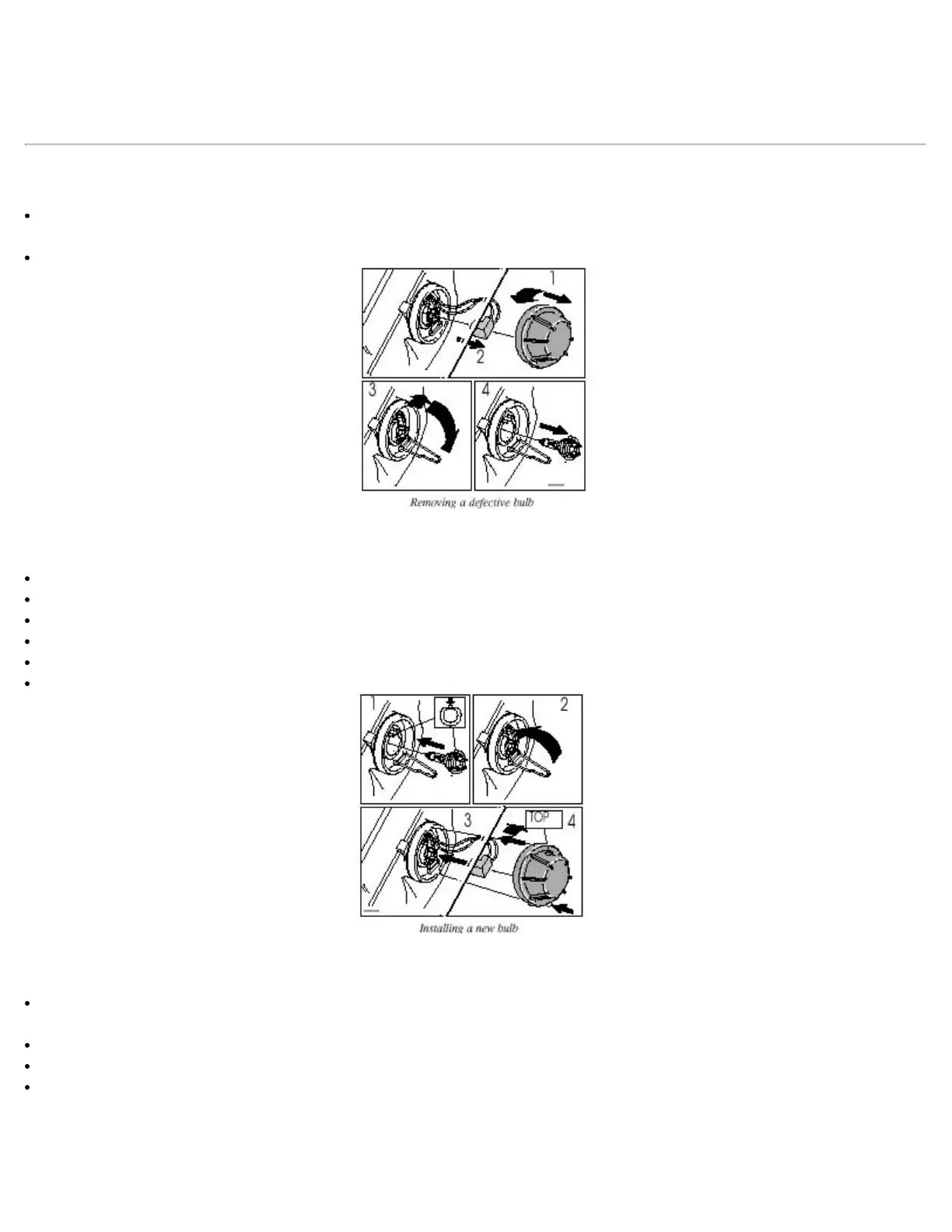 1

2

3

4

Removing a defective bulb

1

2

3

TOP

4

Installing a new bulb