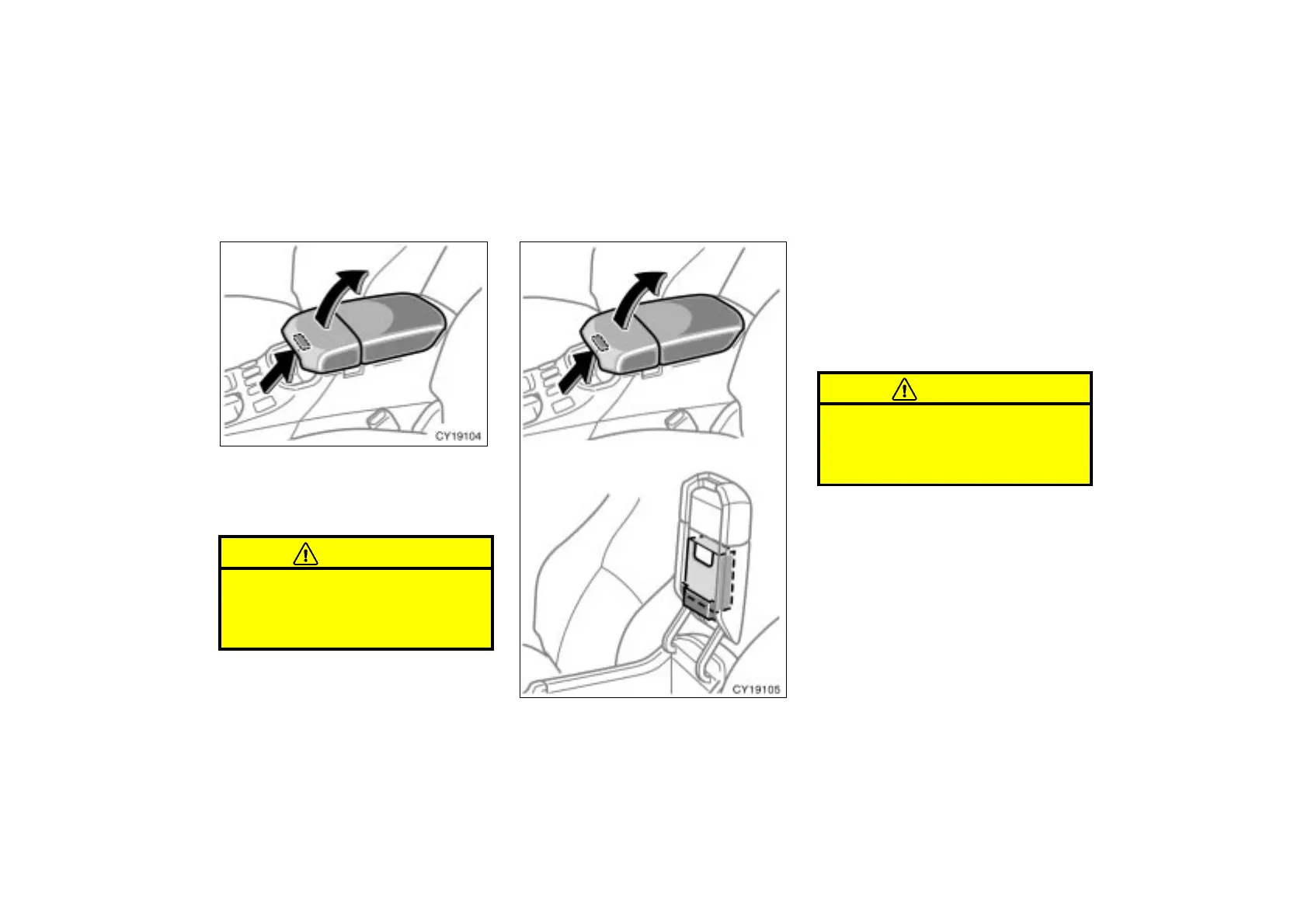 CY19104

CY19105