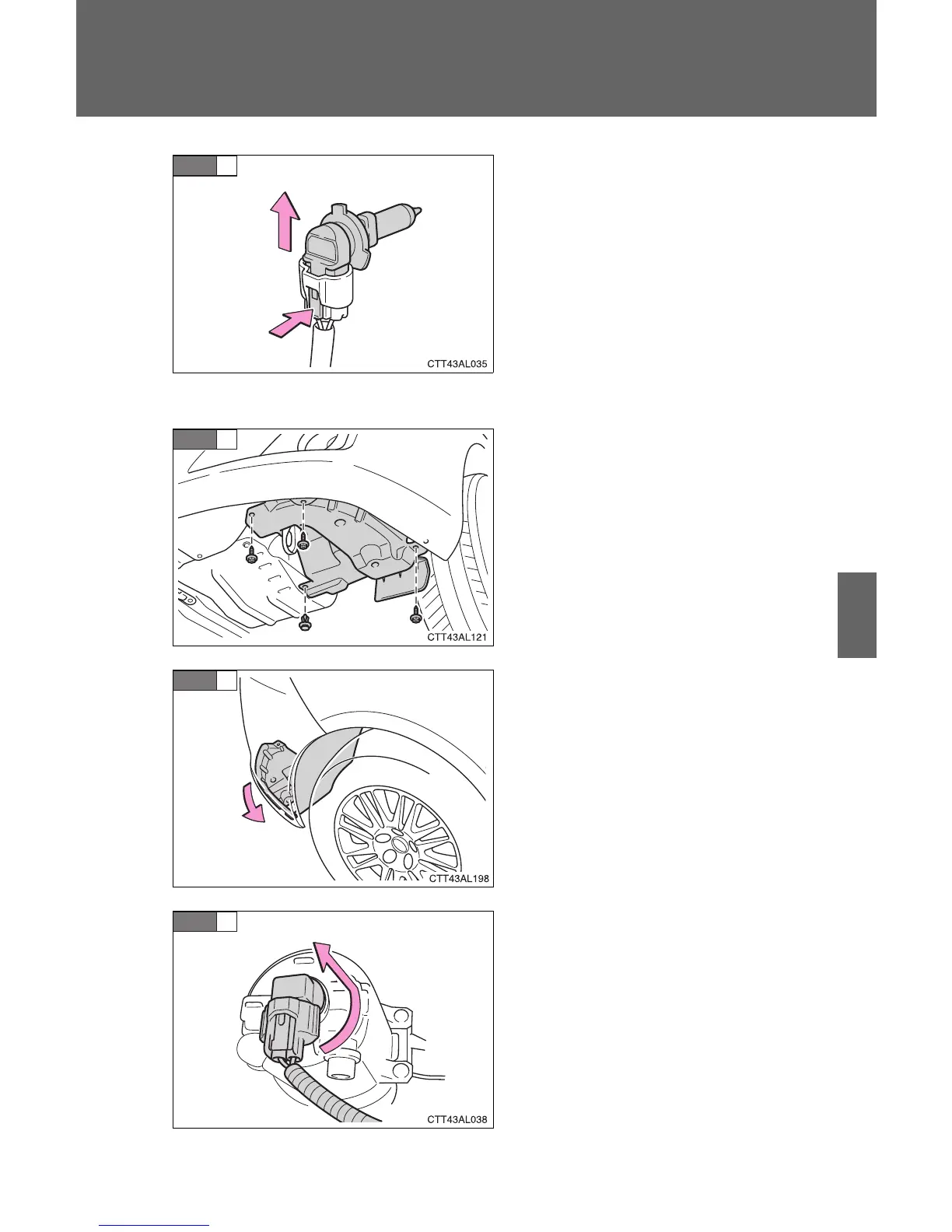 CTT43AL035

CTT43AL121

CTT43AL198

CTT43AL038