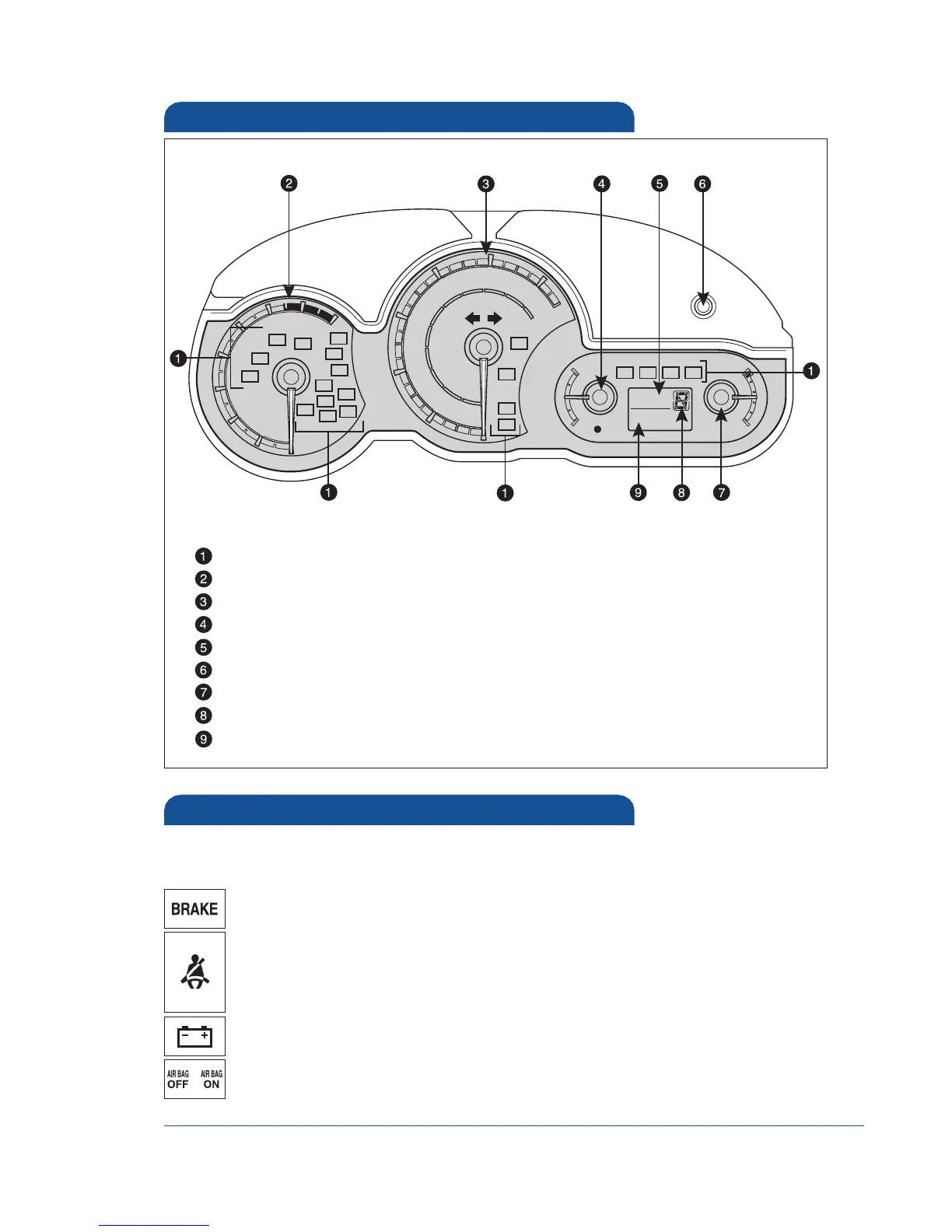 2 3 4 5 6

1

1

1 1 9 8 7

1
2
3
4
5
6
7
8
9

BRAKE

AIR BAG OFF AIR BAG ON