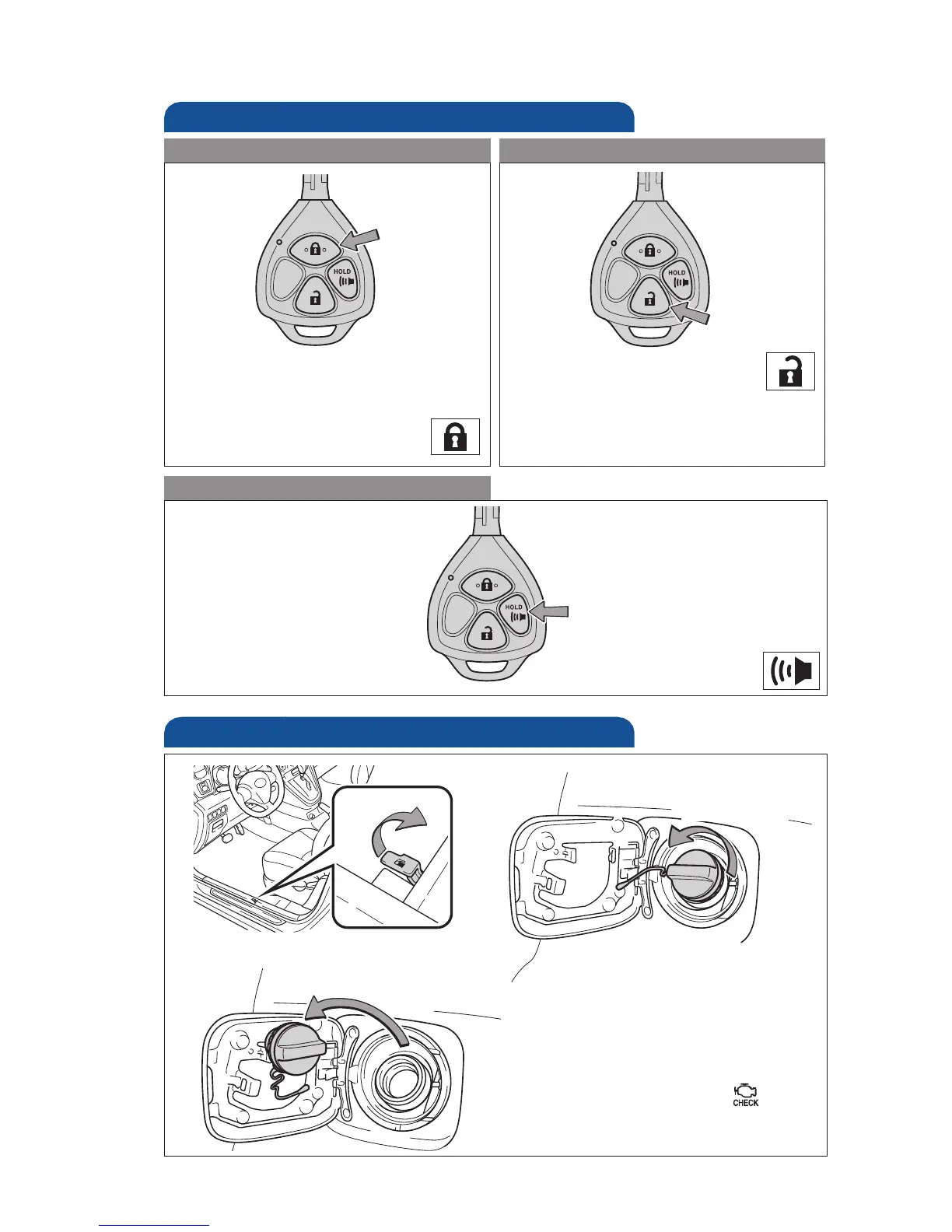 HOLD

HOLD

HOLD

CHECK