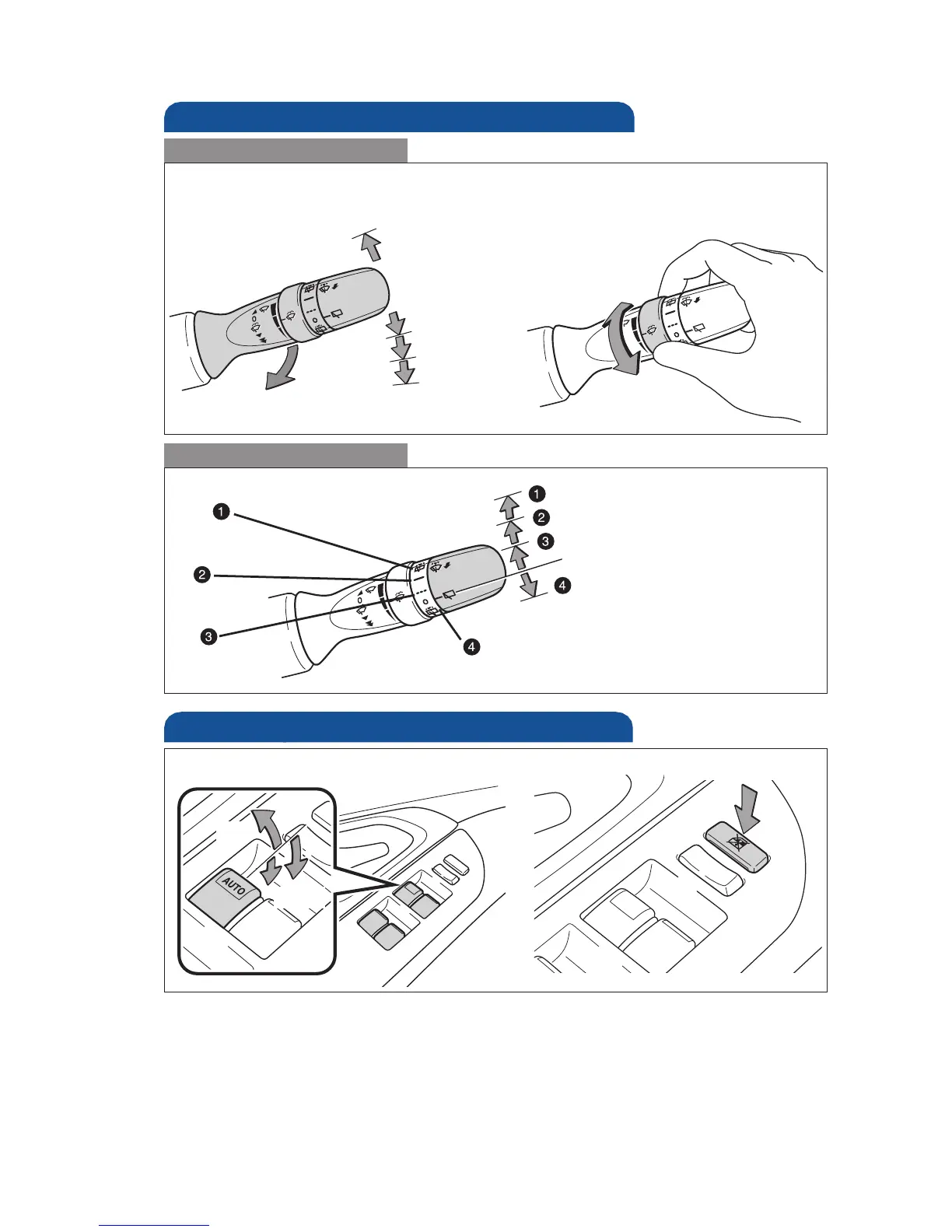 1

2

3

4

1

2

3

4

AUTO