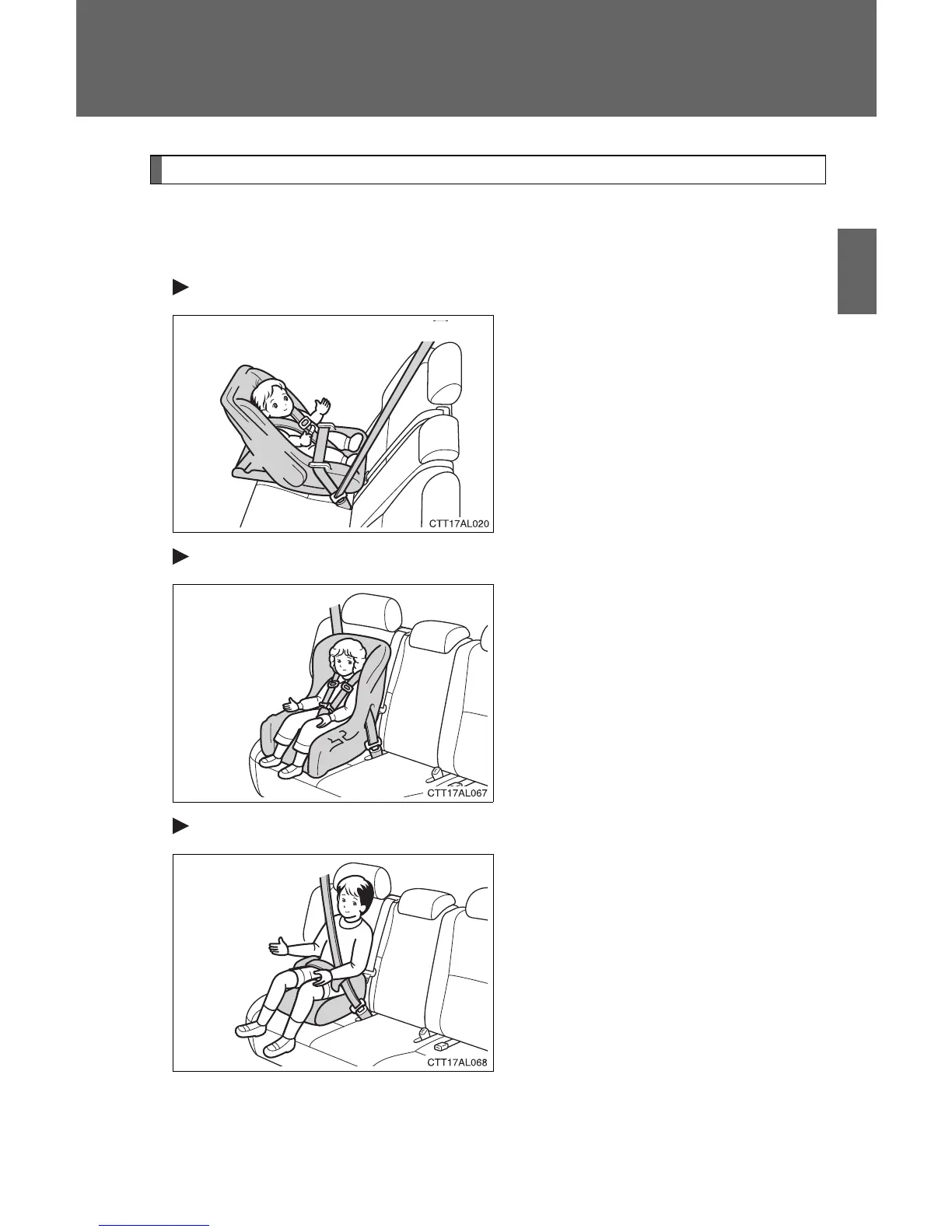 CTT17AL020

CTT17AL067

CTT17AL068