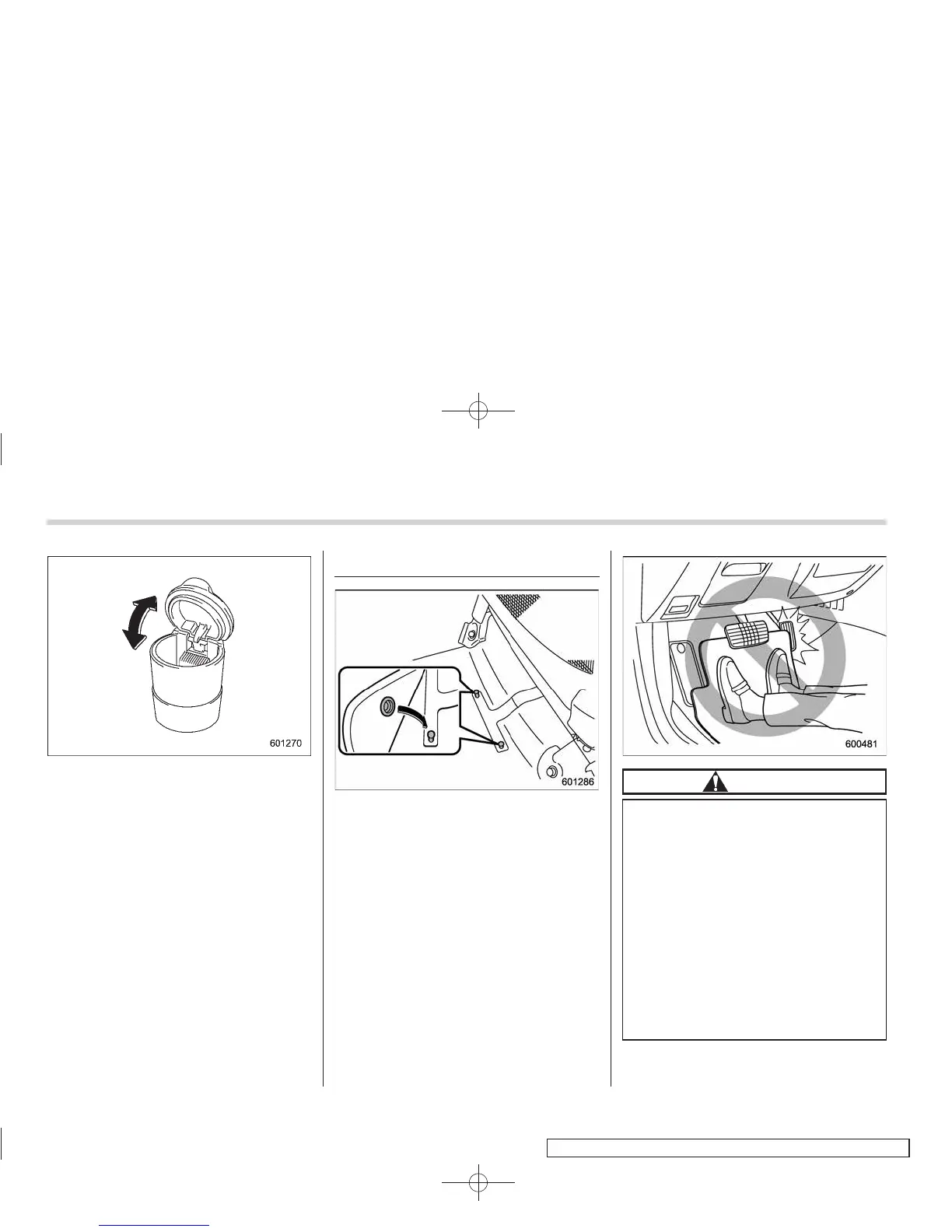 601270

601286

600481