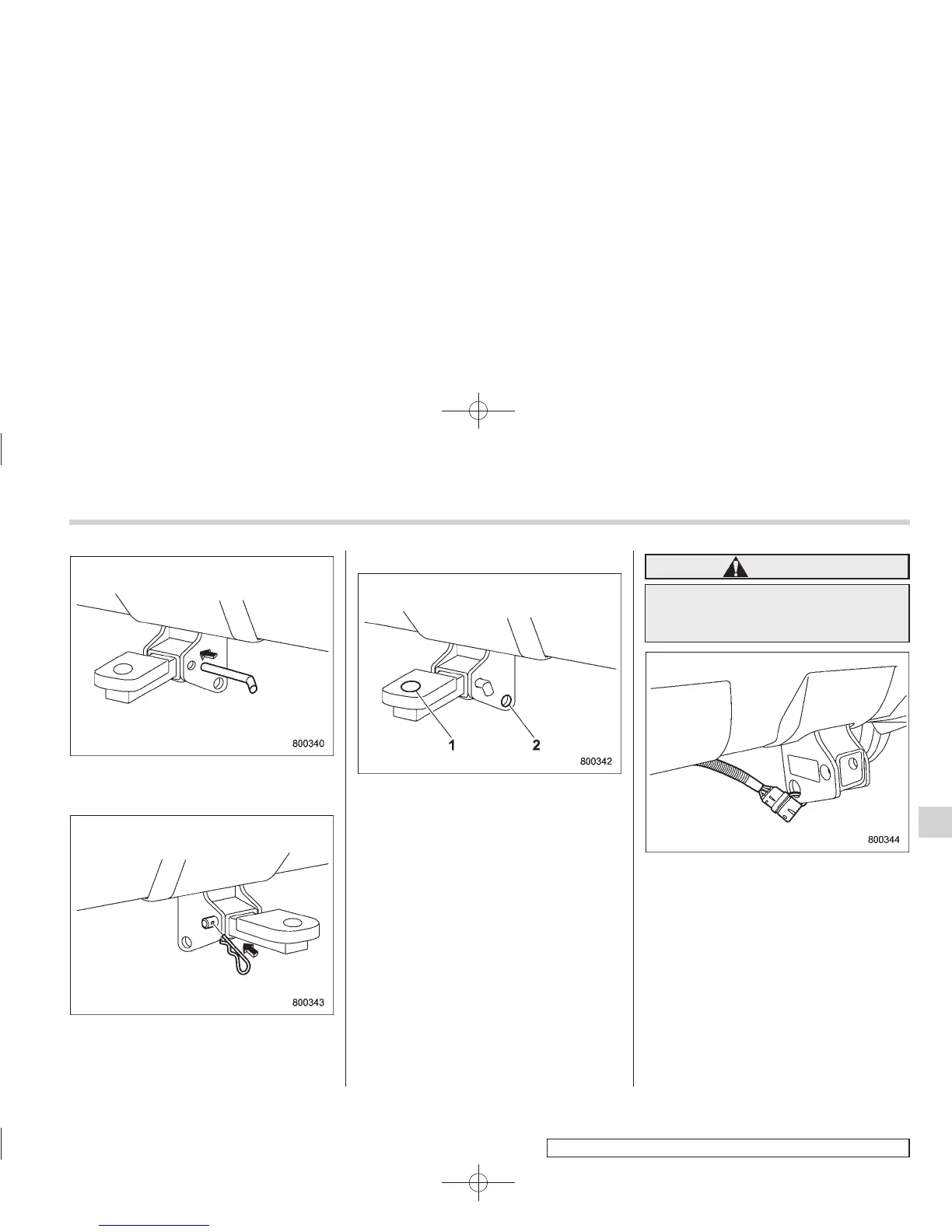 800340

800343

1 2

800342

800344