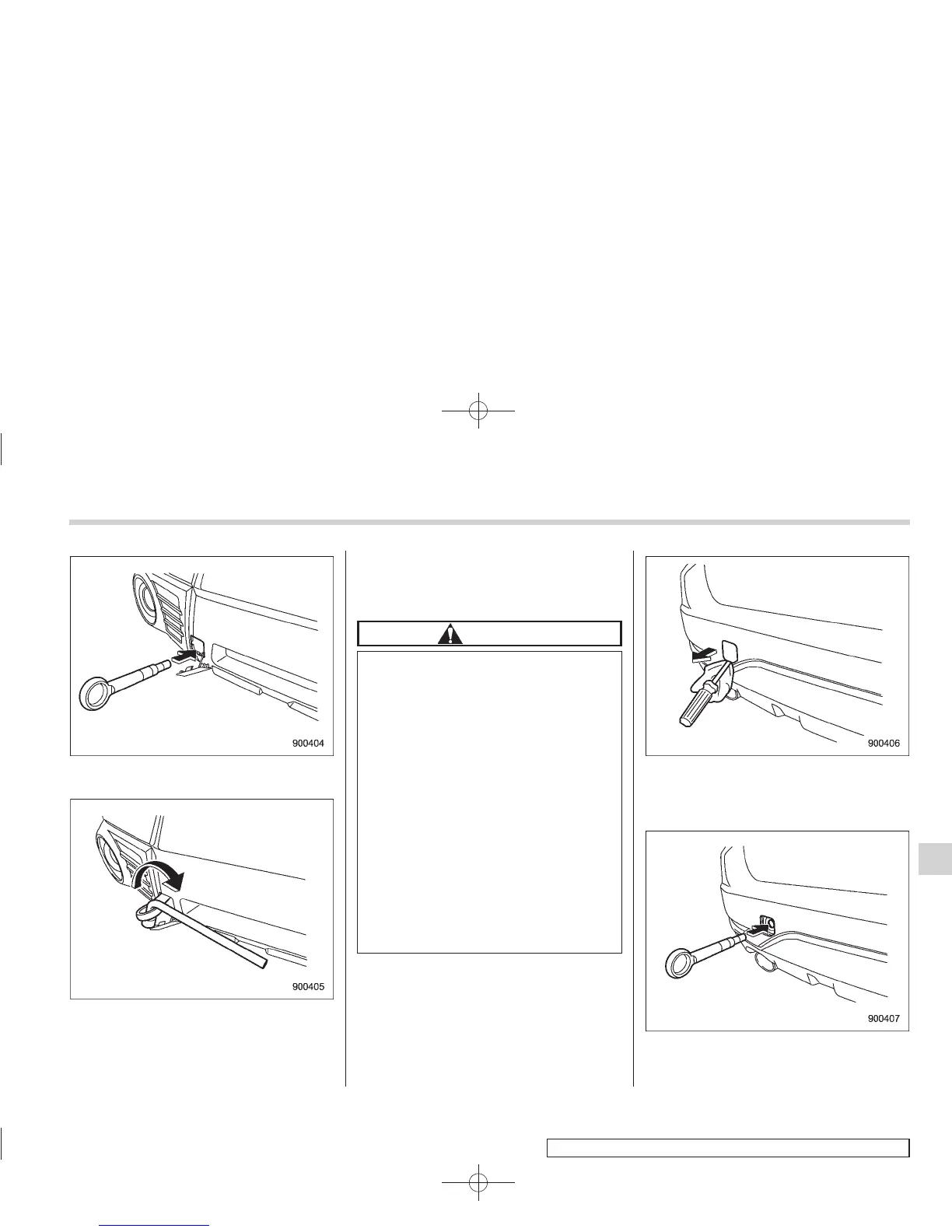 900404

900405

900406

900407