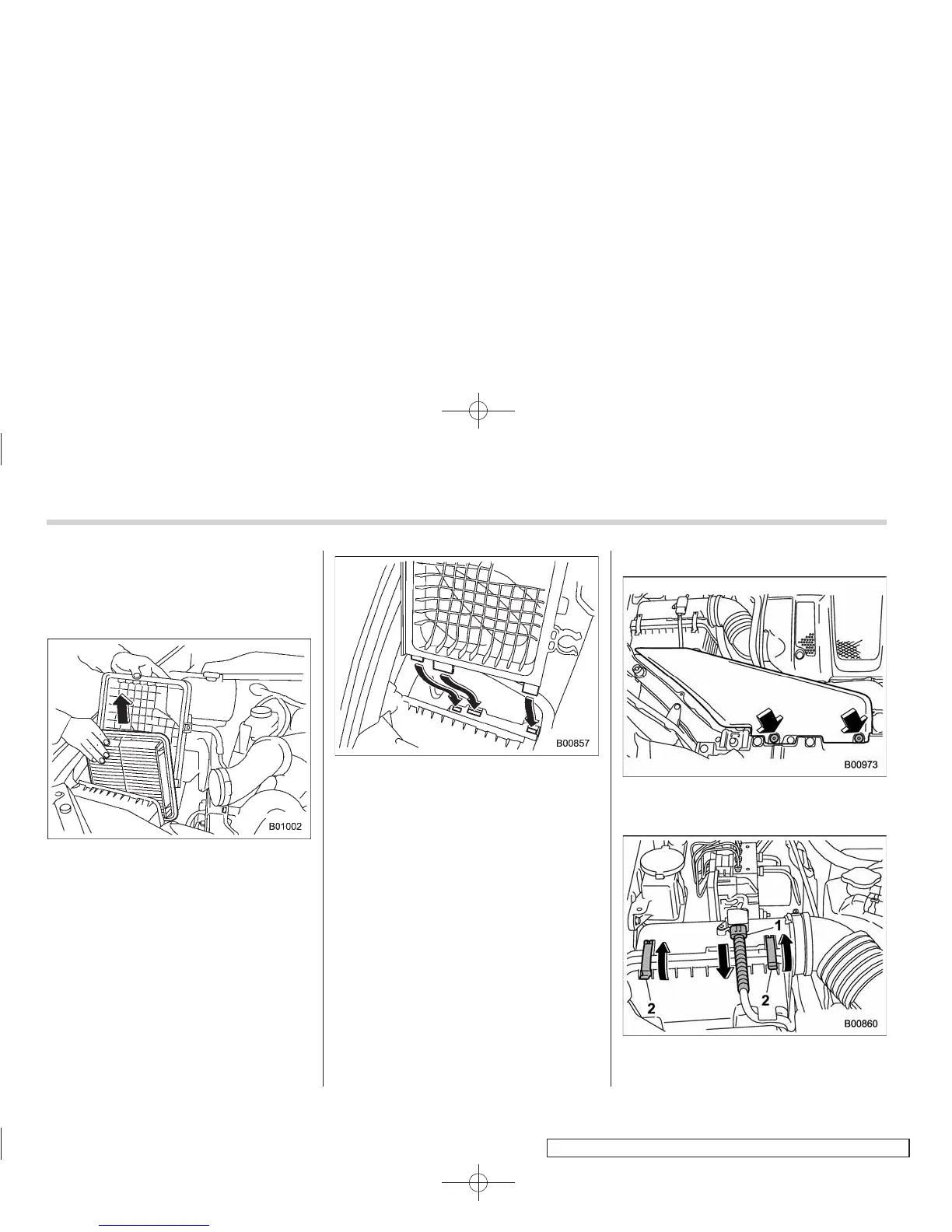 B01002

B00857

B00973

1

2

2

B00860