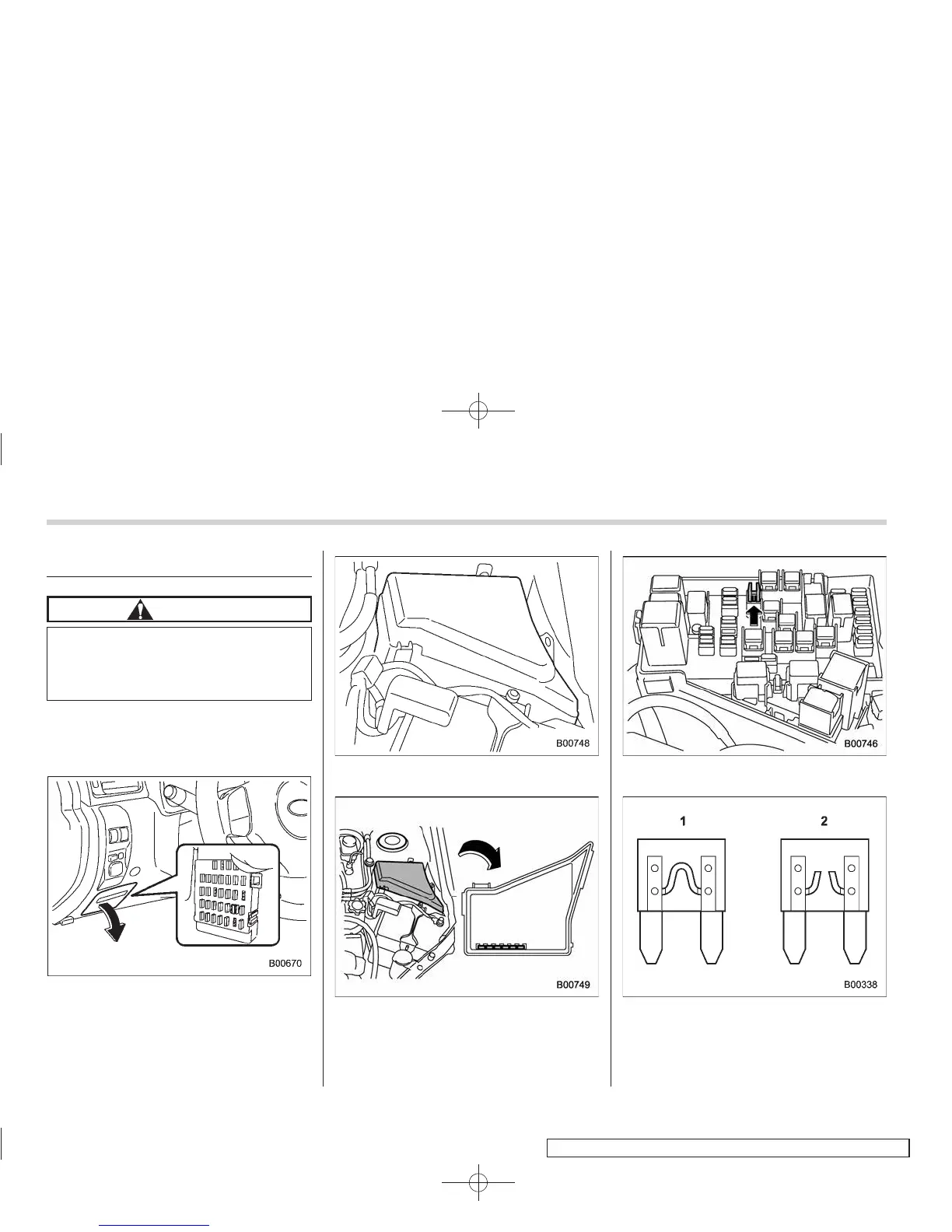 B00670

B00748

B00749

B00746

1

2

B00338