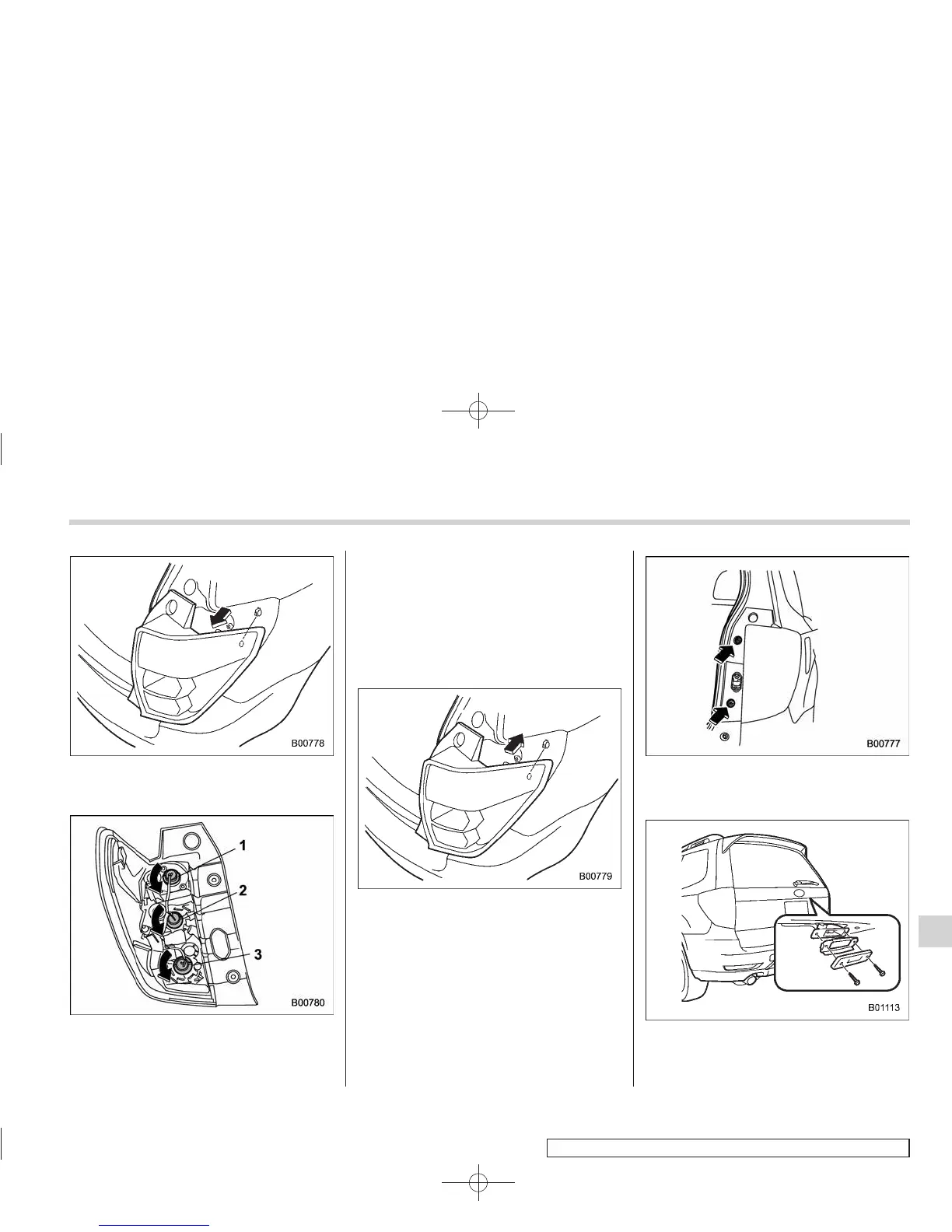 B00778

1
2
3

B00780

B00779

B00777

B01113