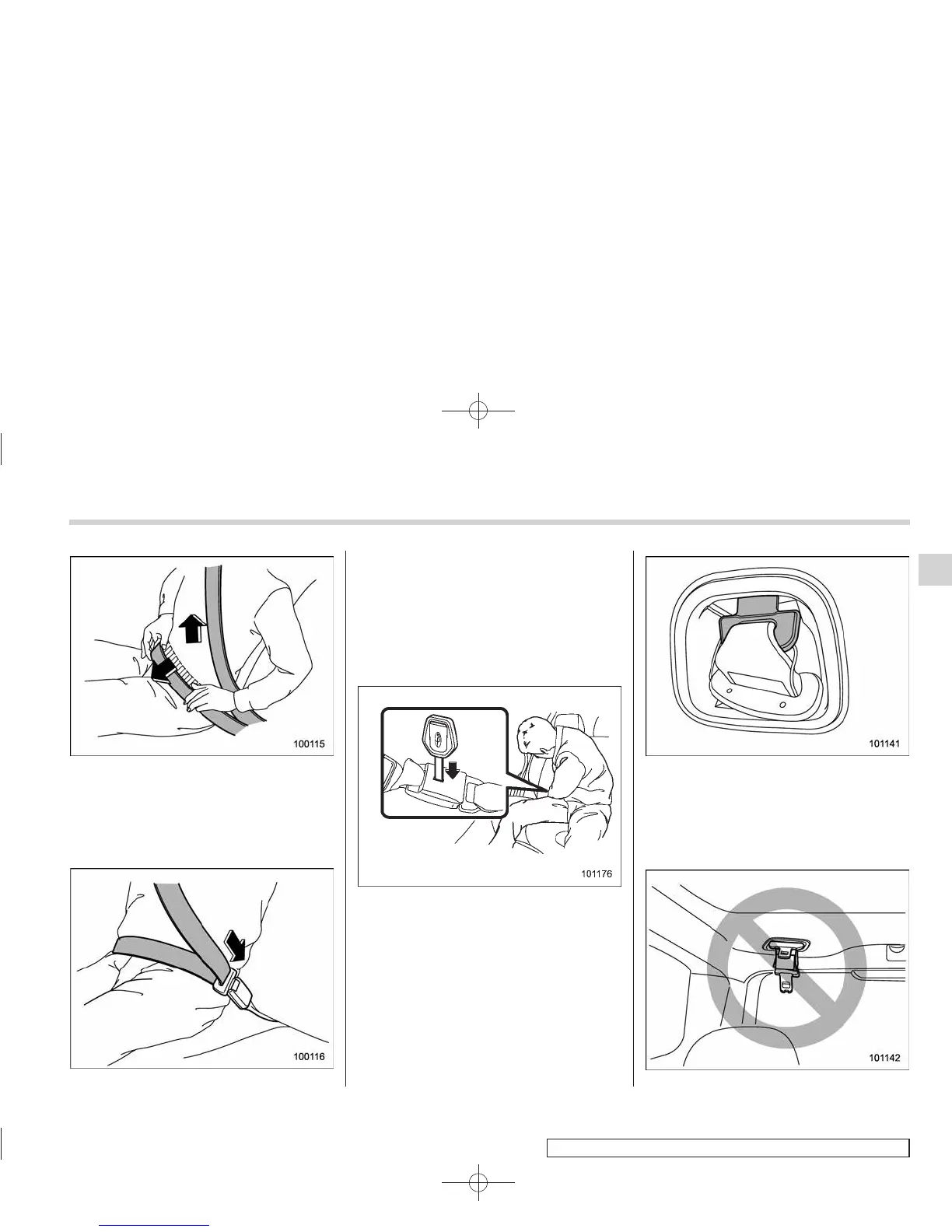 100115

100116

101176

101141

101142