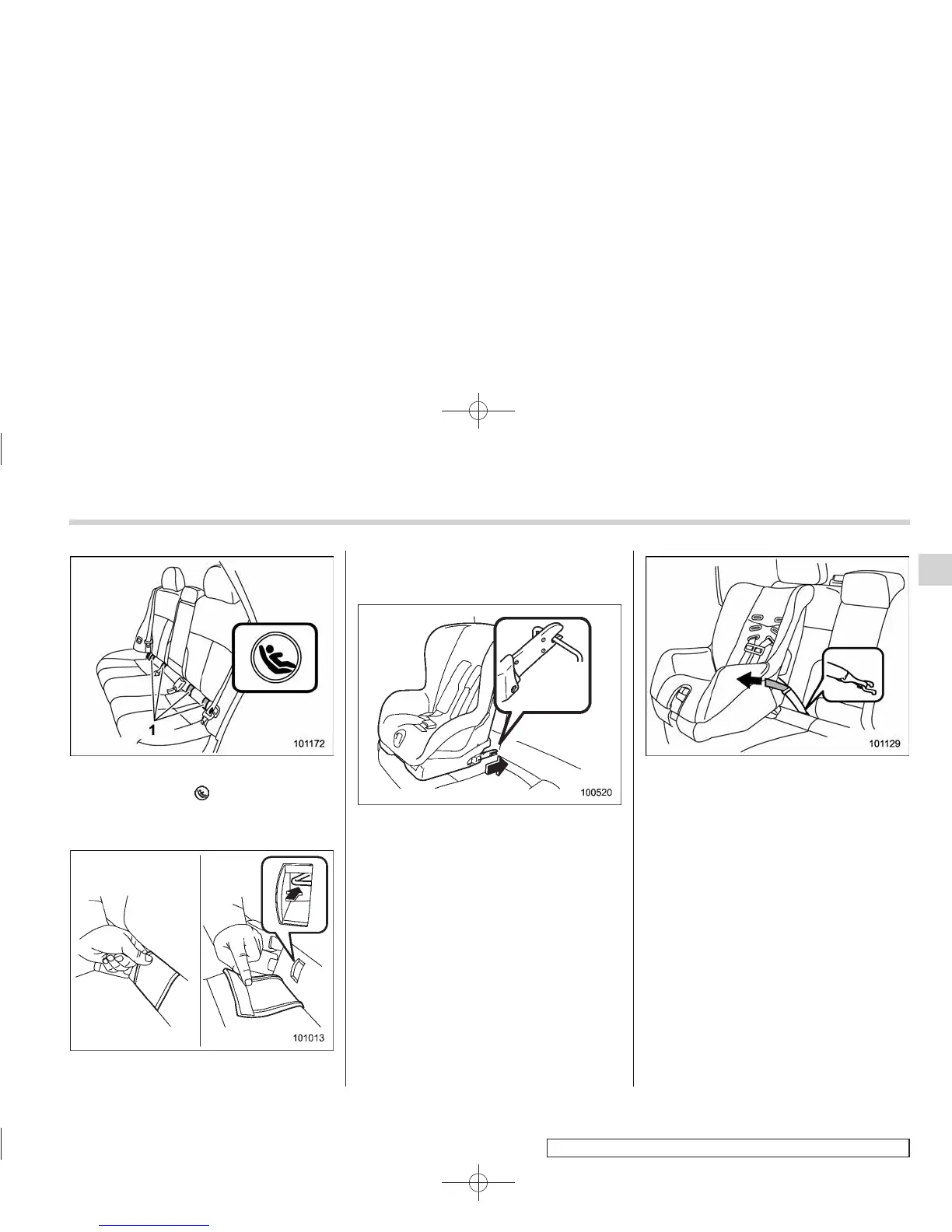 1

101172

101013

100520

101129