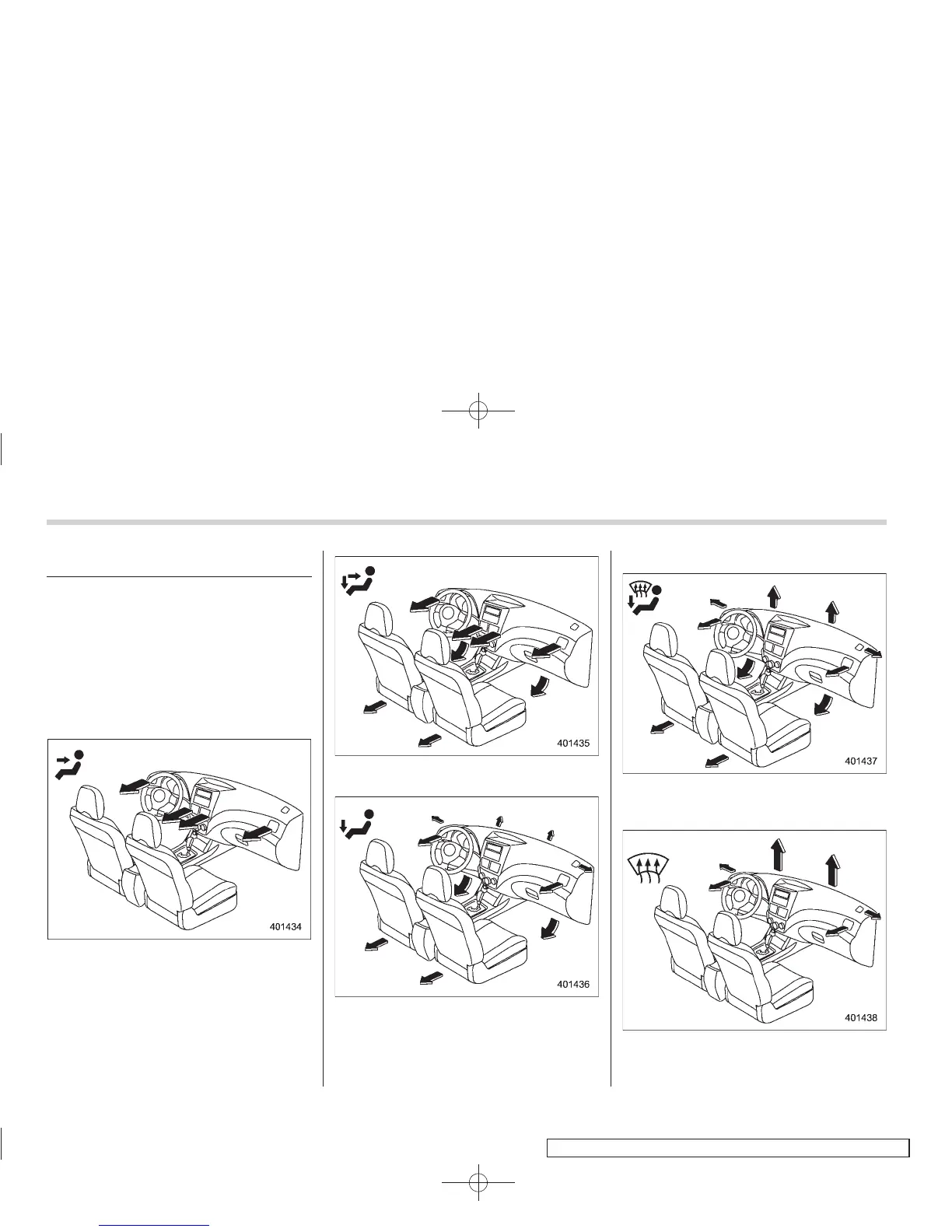 401434

401435

401436

401437

401438