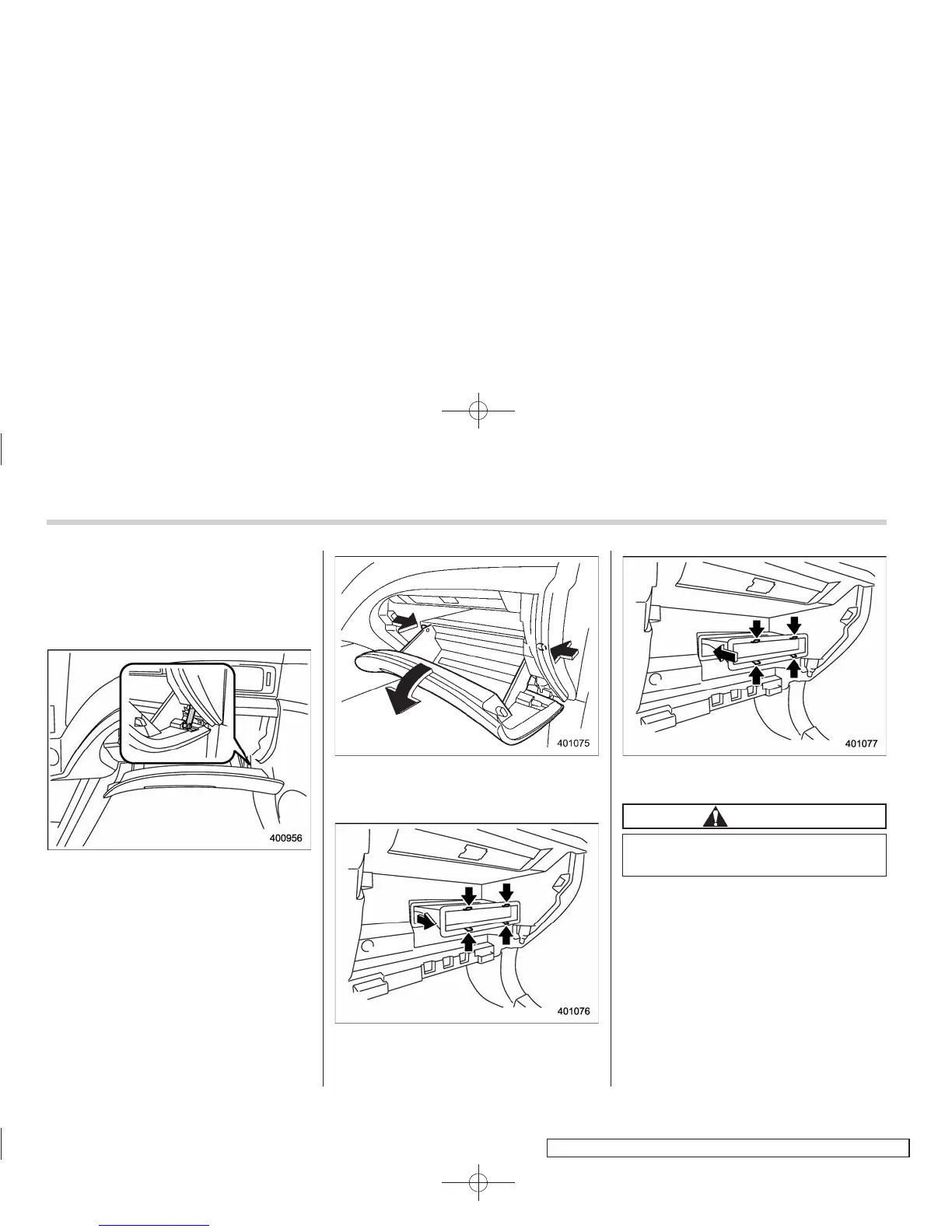 400956

401075

401076

401077