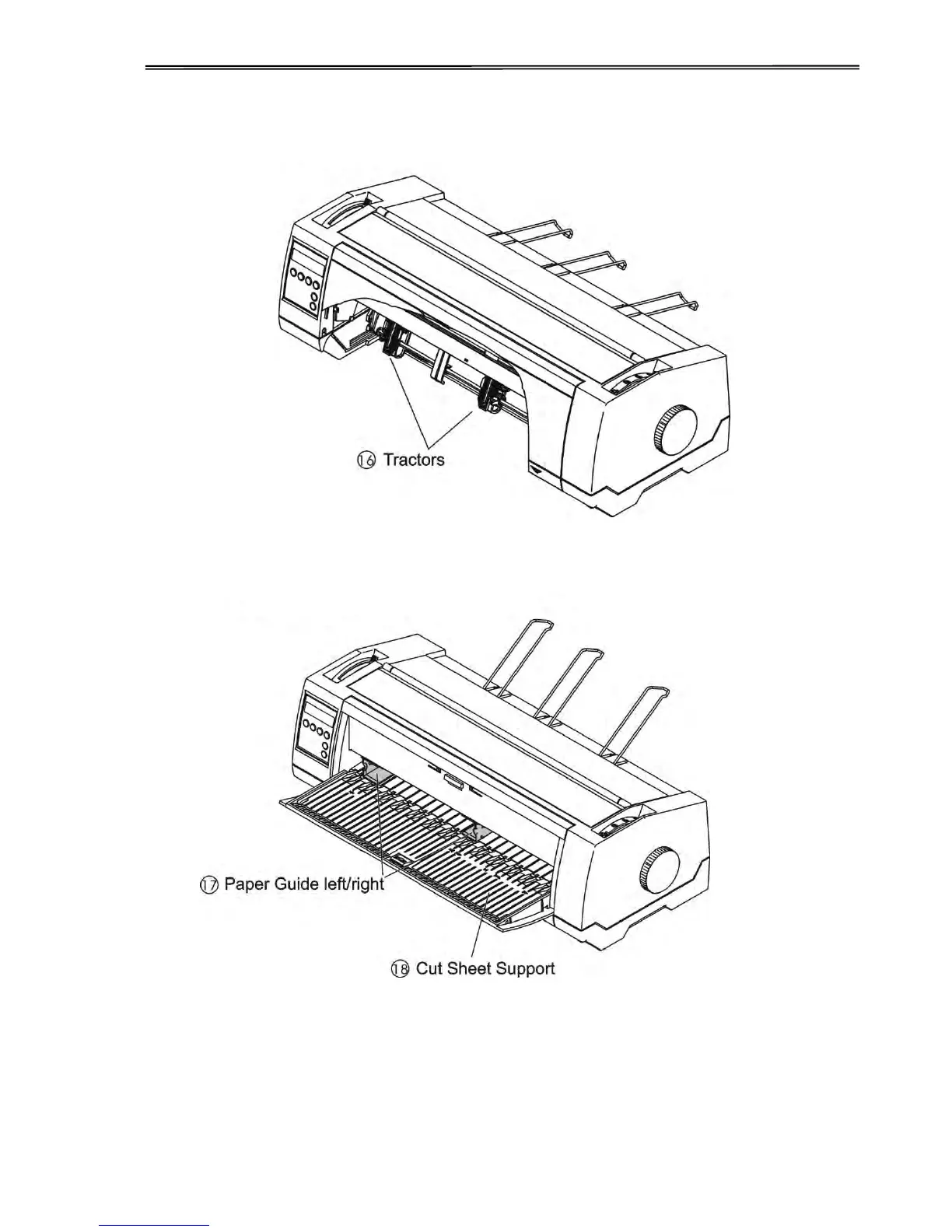 ⑯ Tractors

⑰ Paper Guide left/right

⑱ Cut Sheet Support