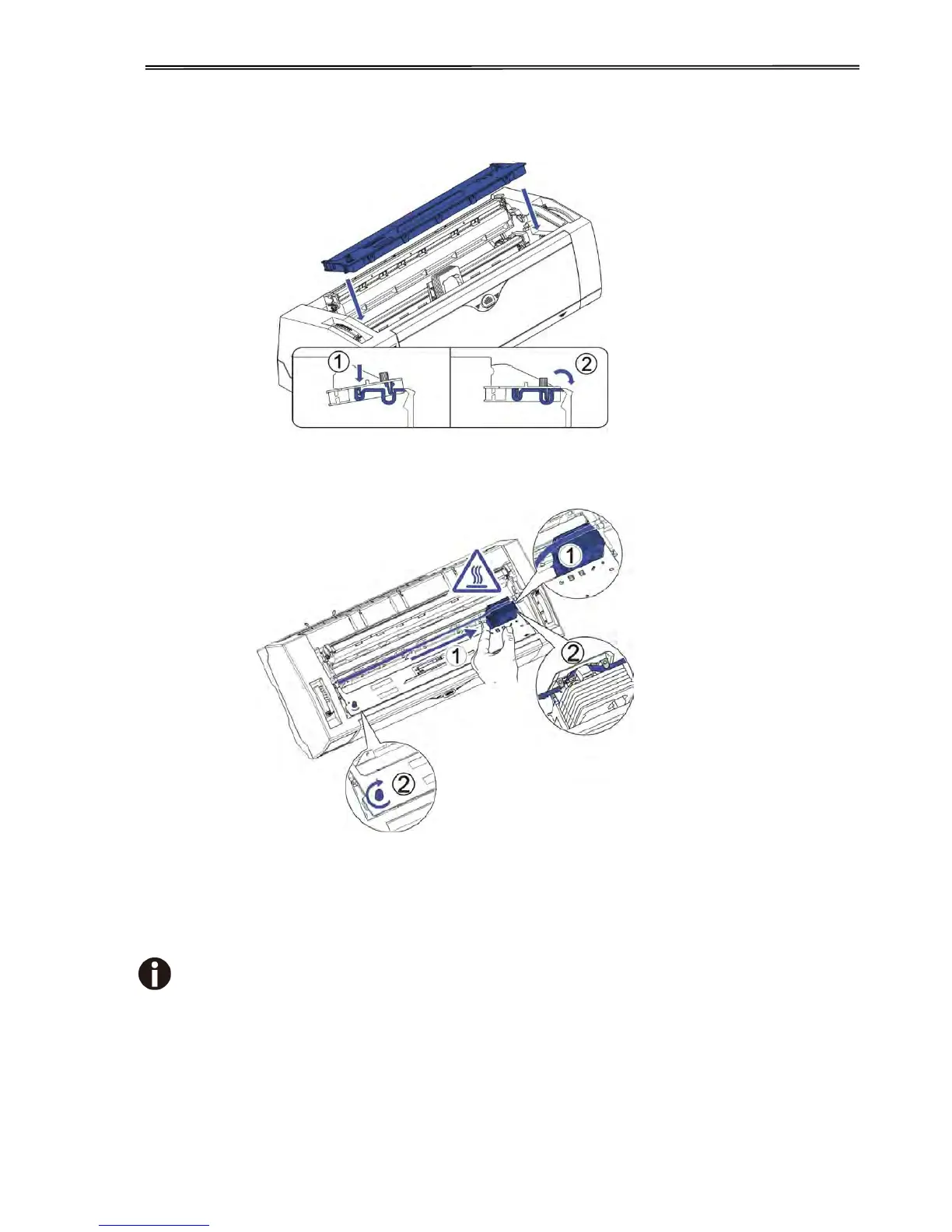 1

2

1

1

2

2