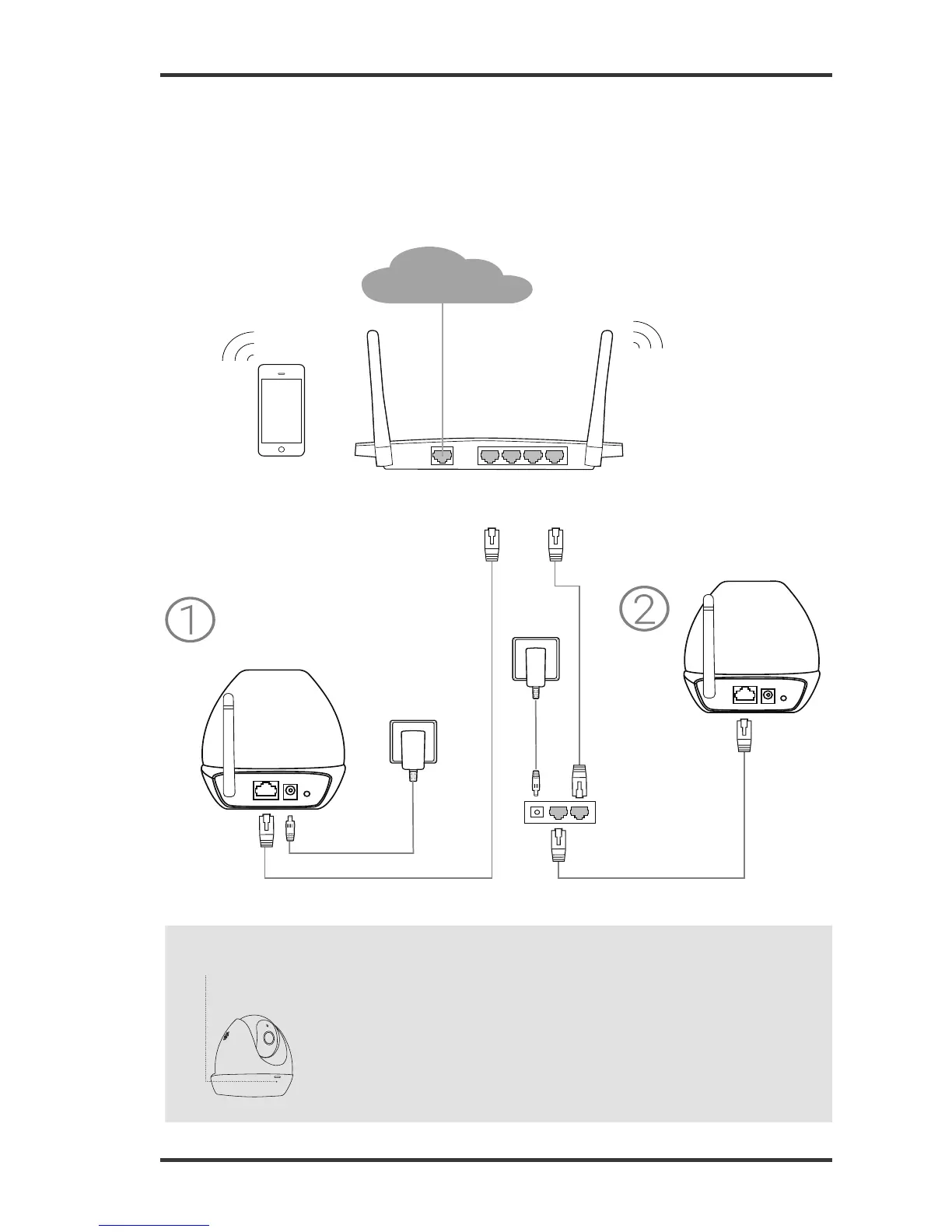 ①

②