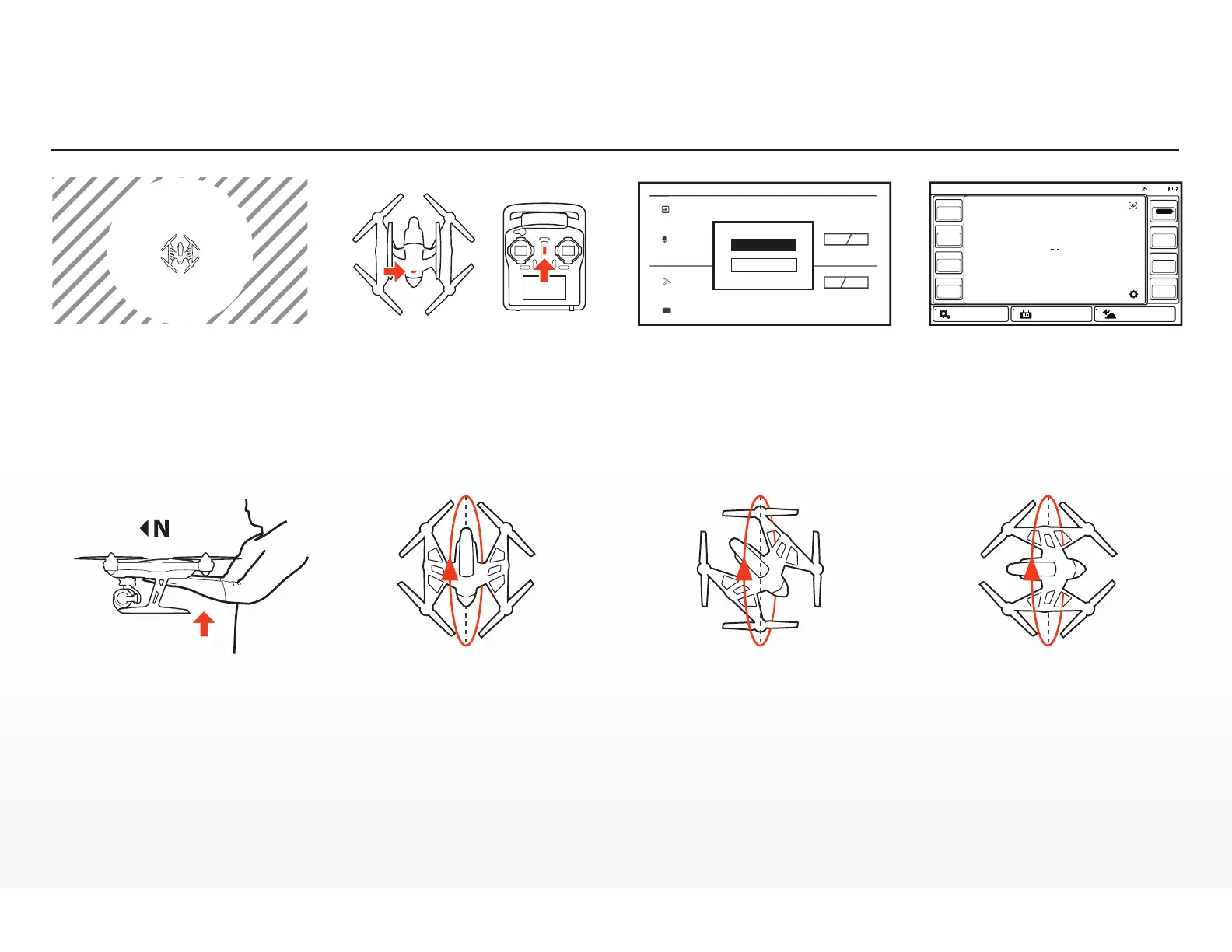 N