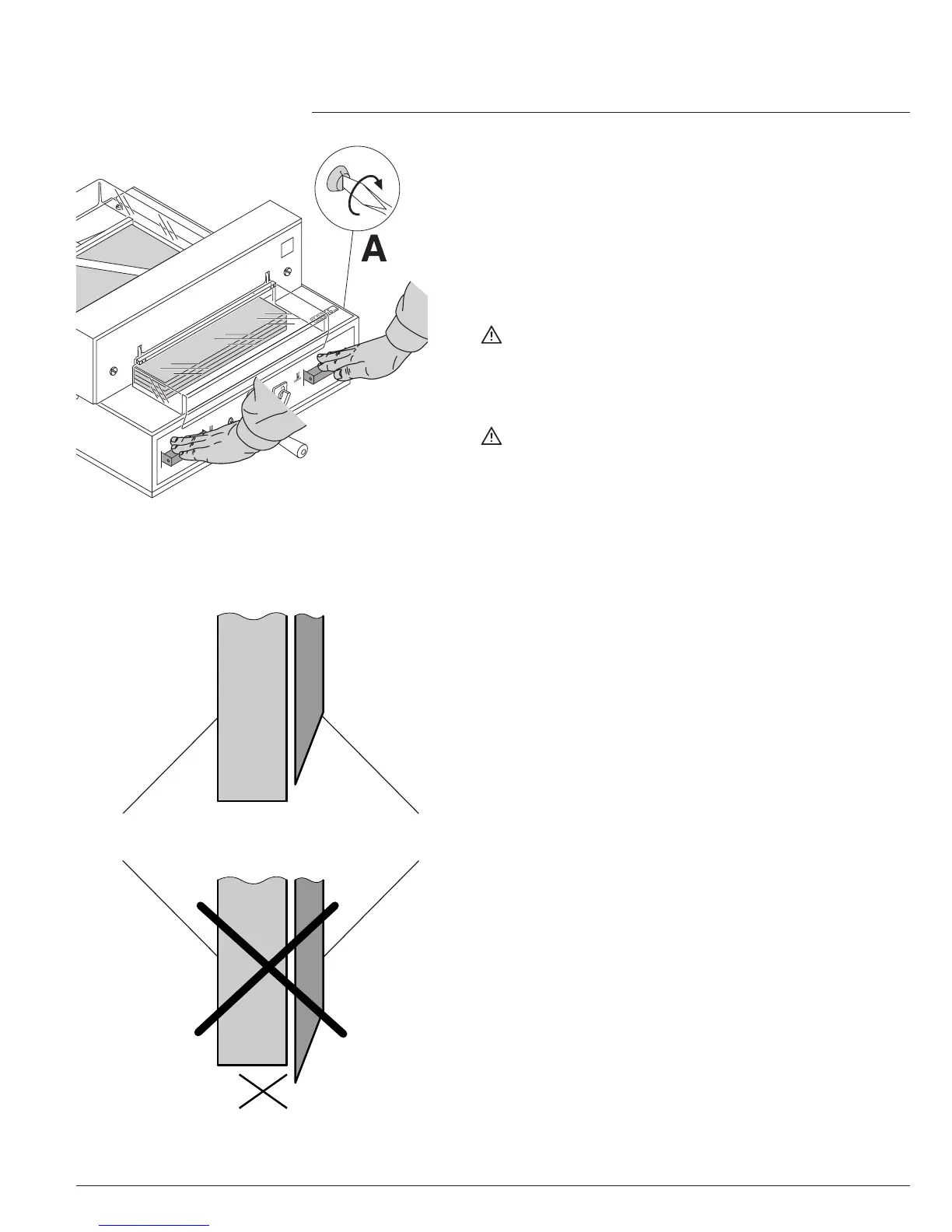 A