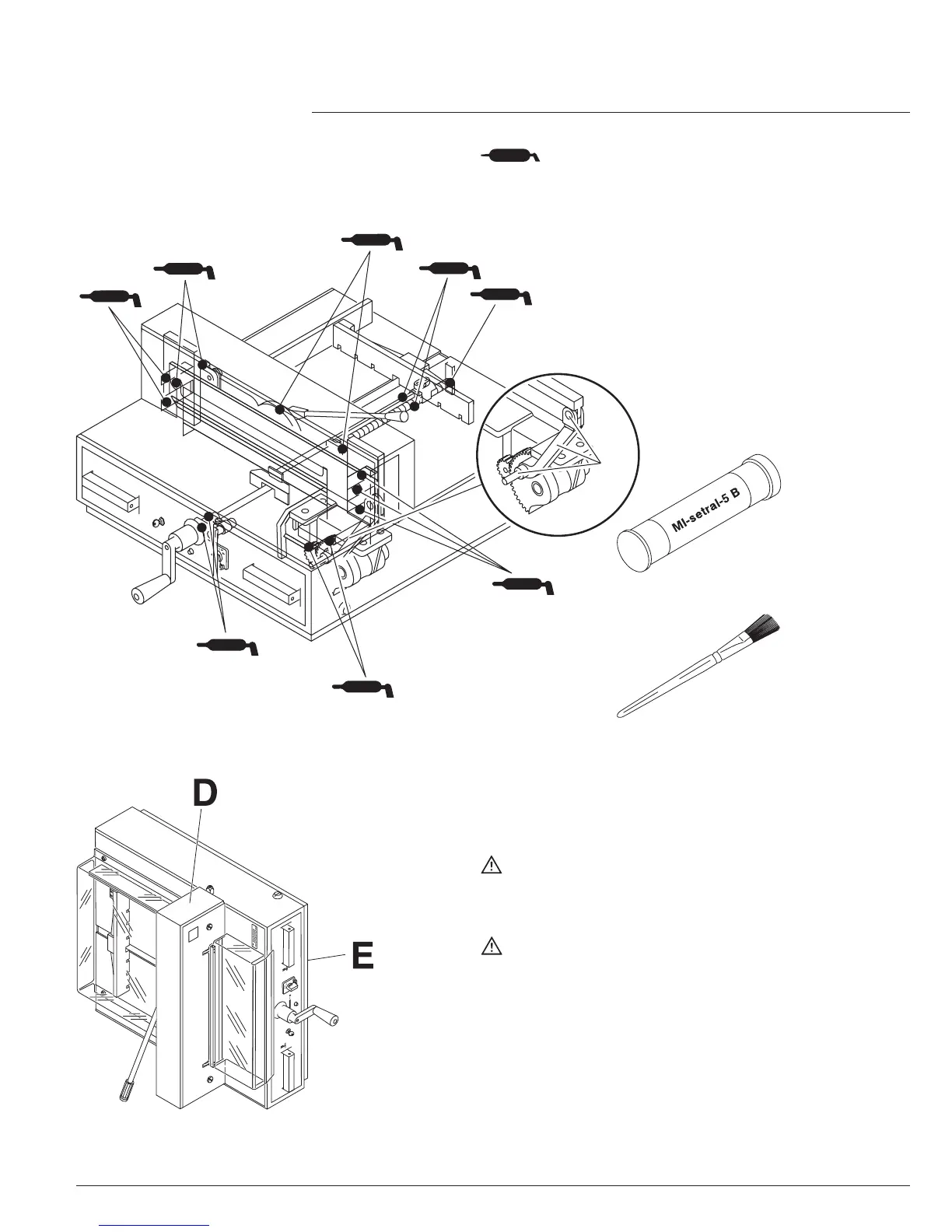 MI-setral-5 B

D

E