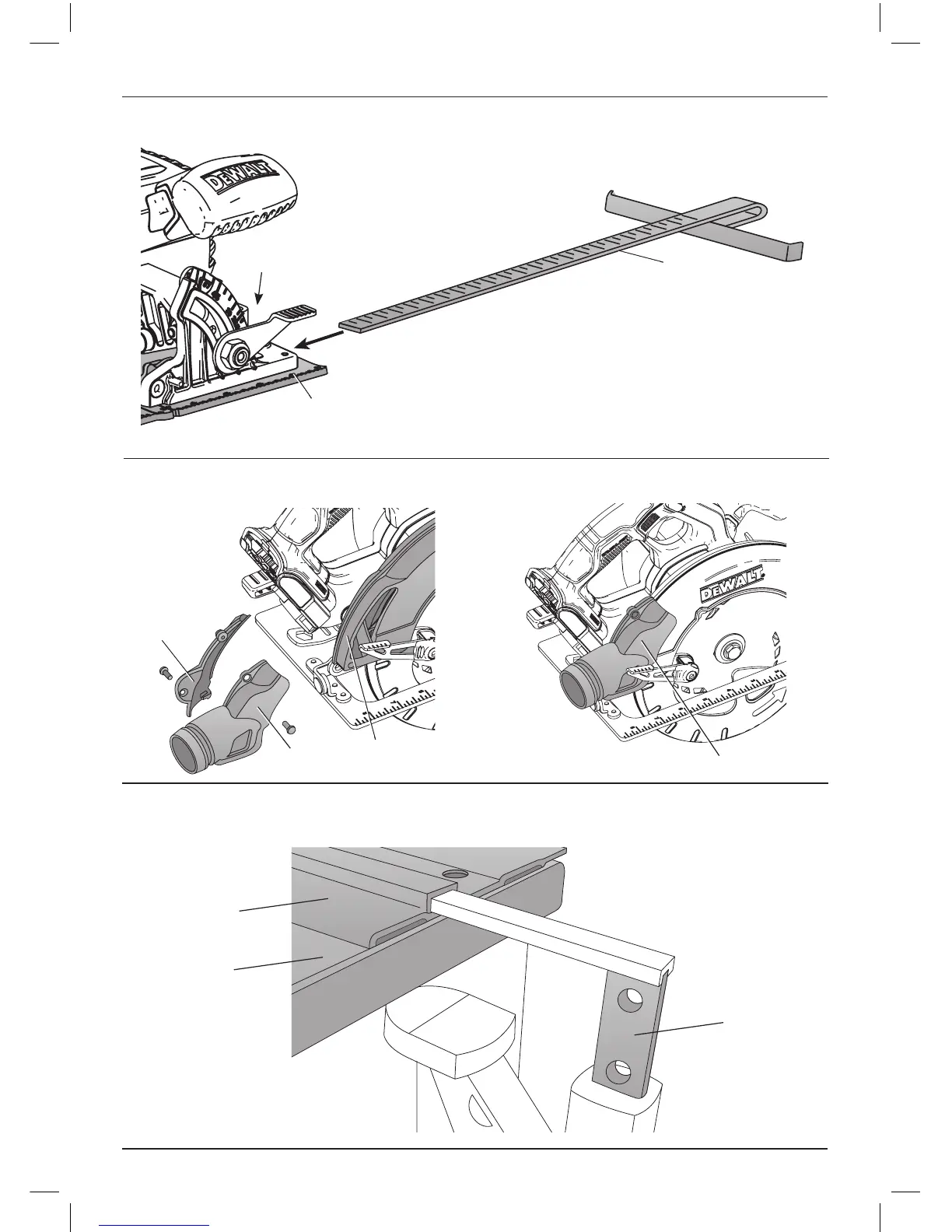 DEWALT

DEWALT