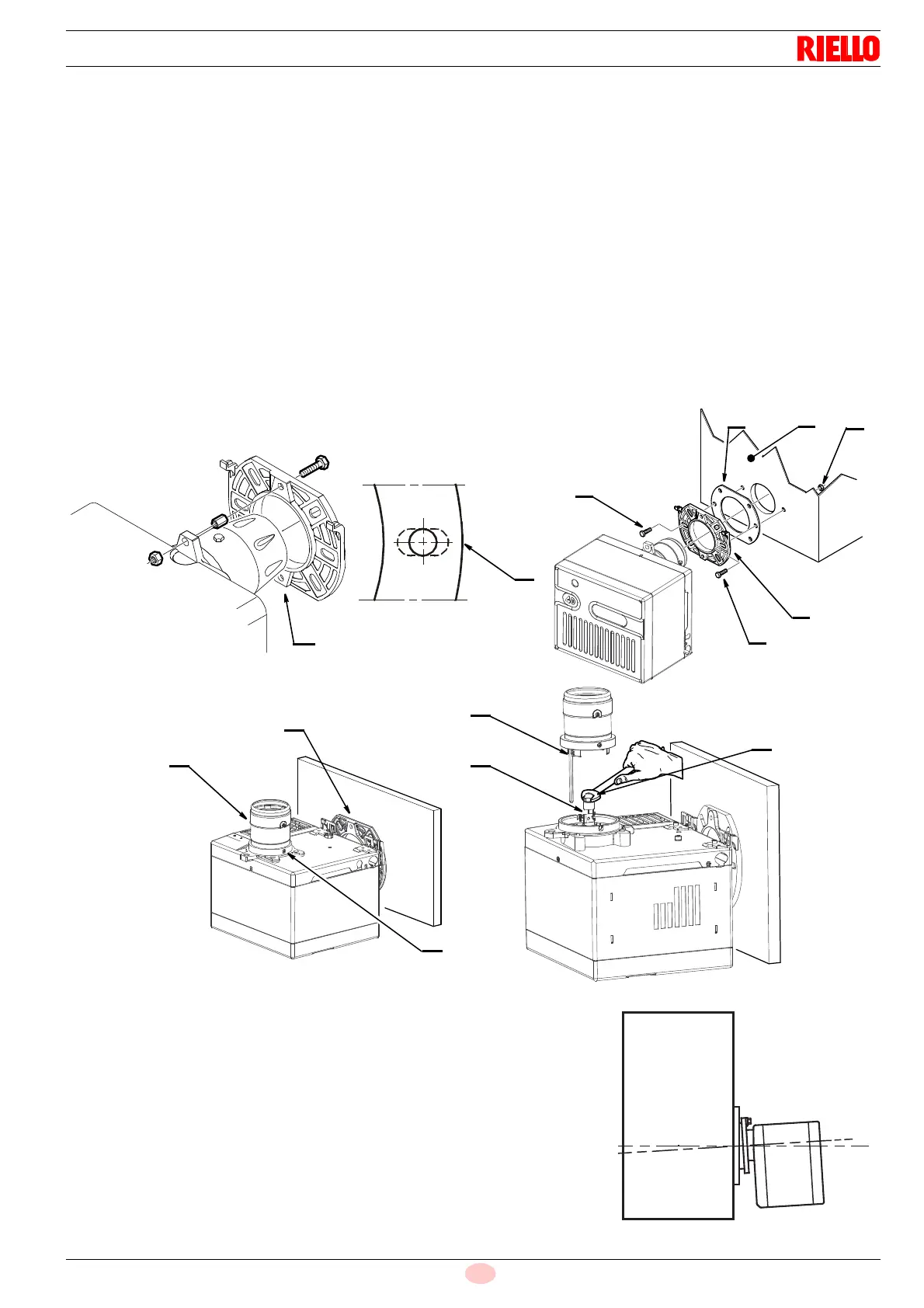 RIELLO