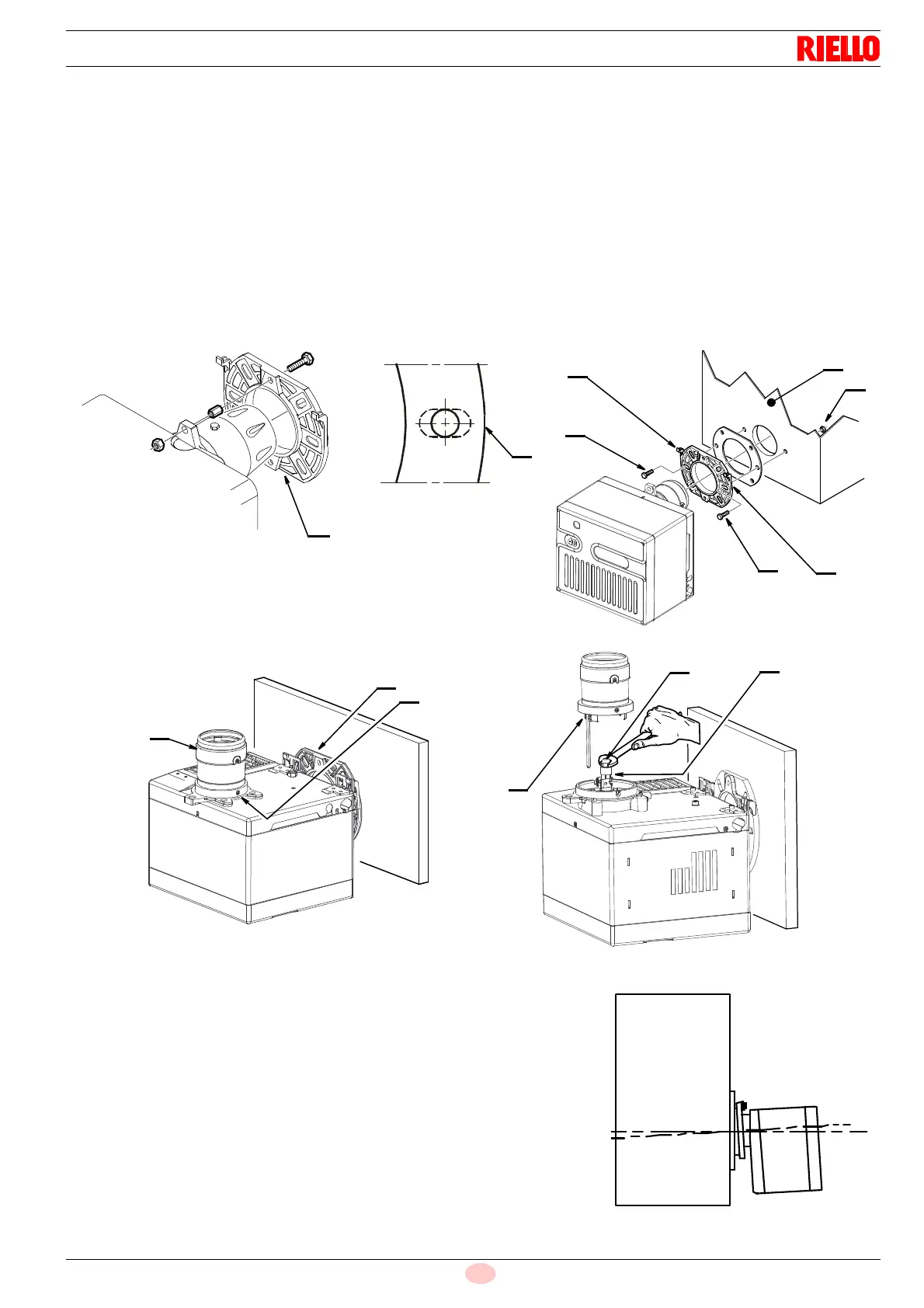 RIELLO