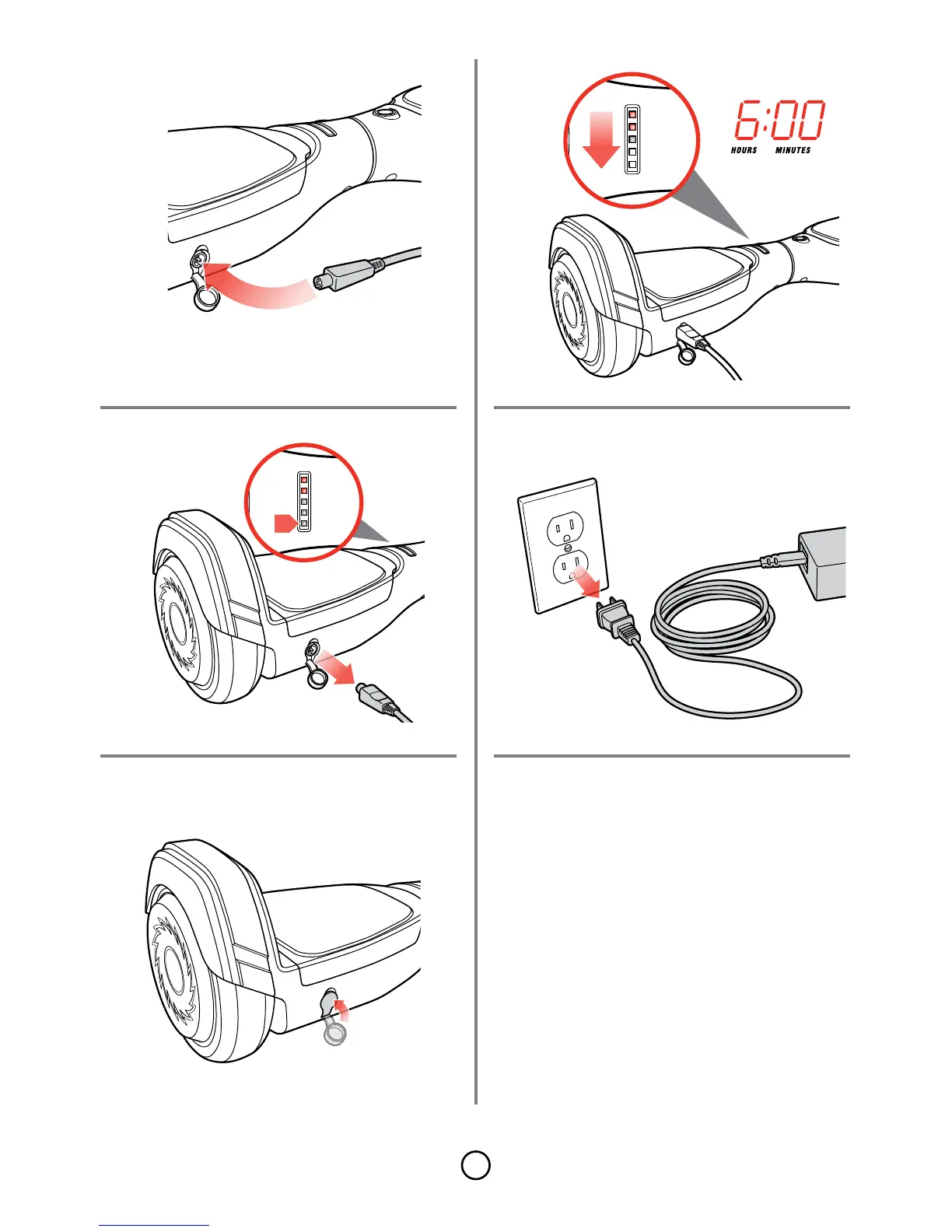 6:00
HOURS MINUTES