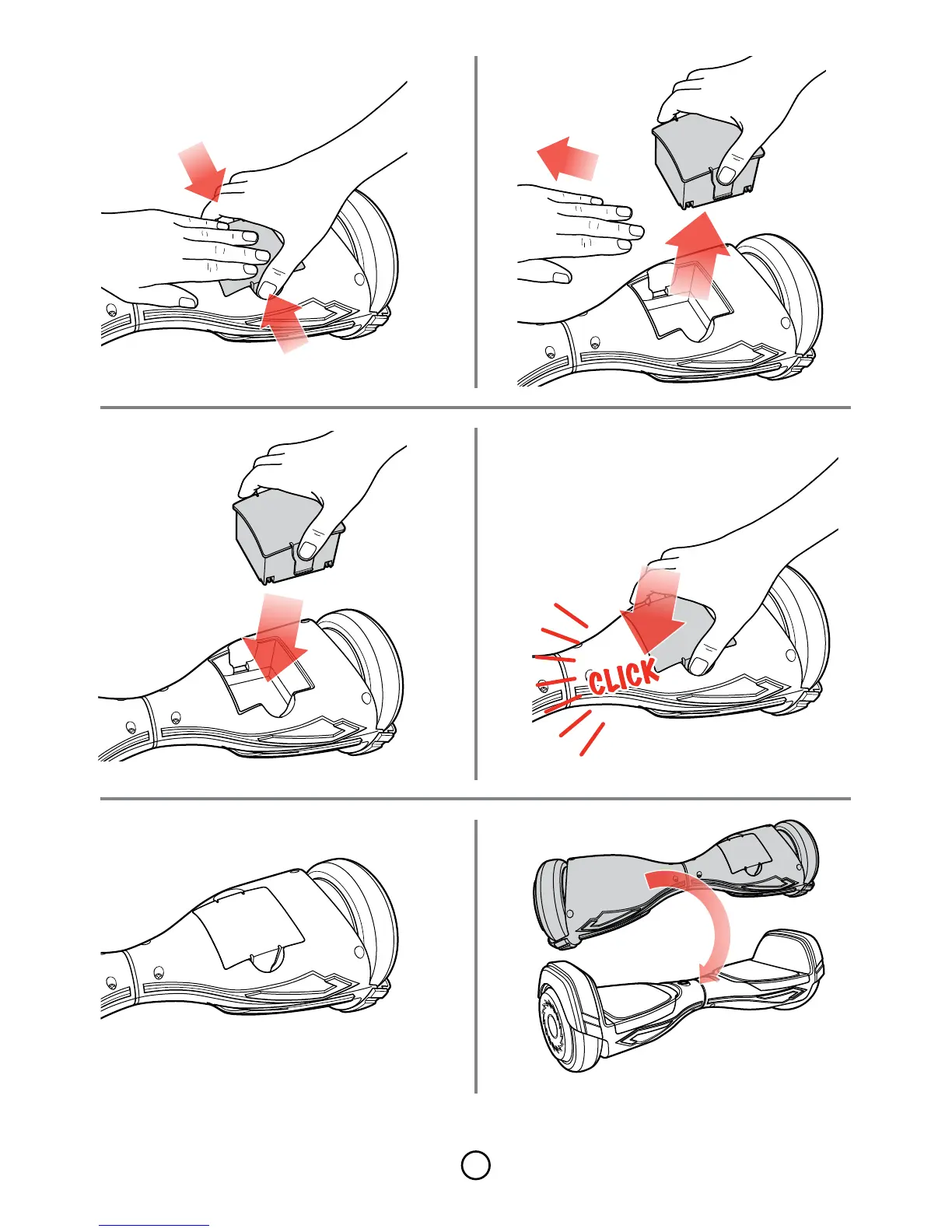 CLICK