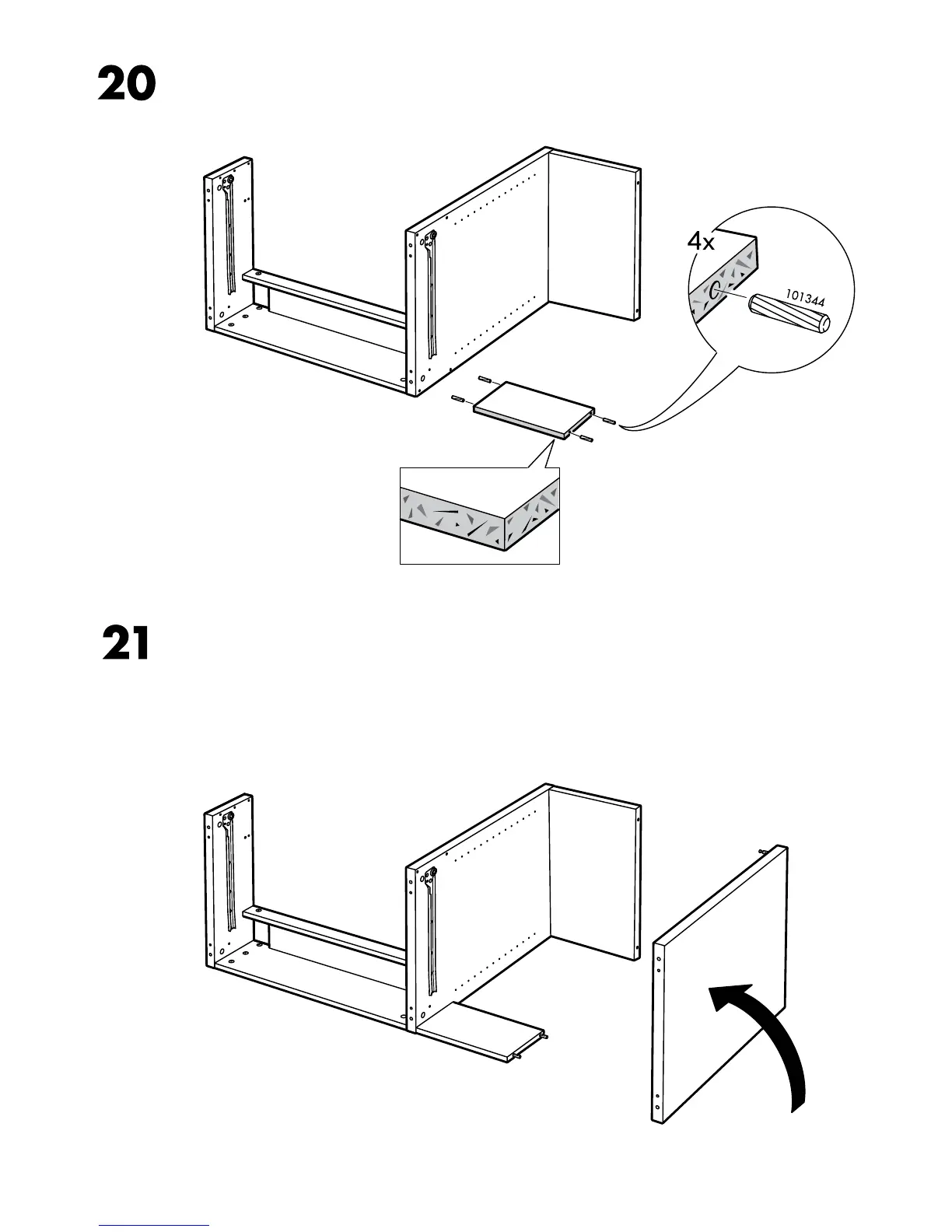 20

4x

101344

21