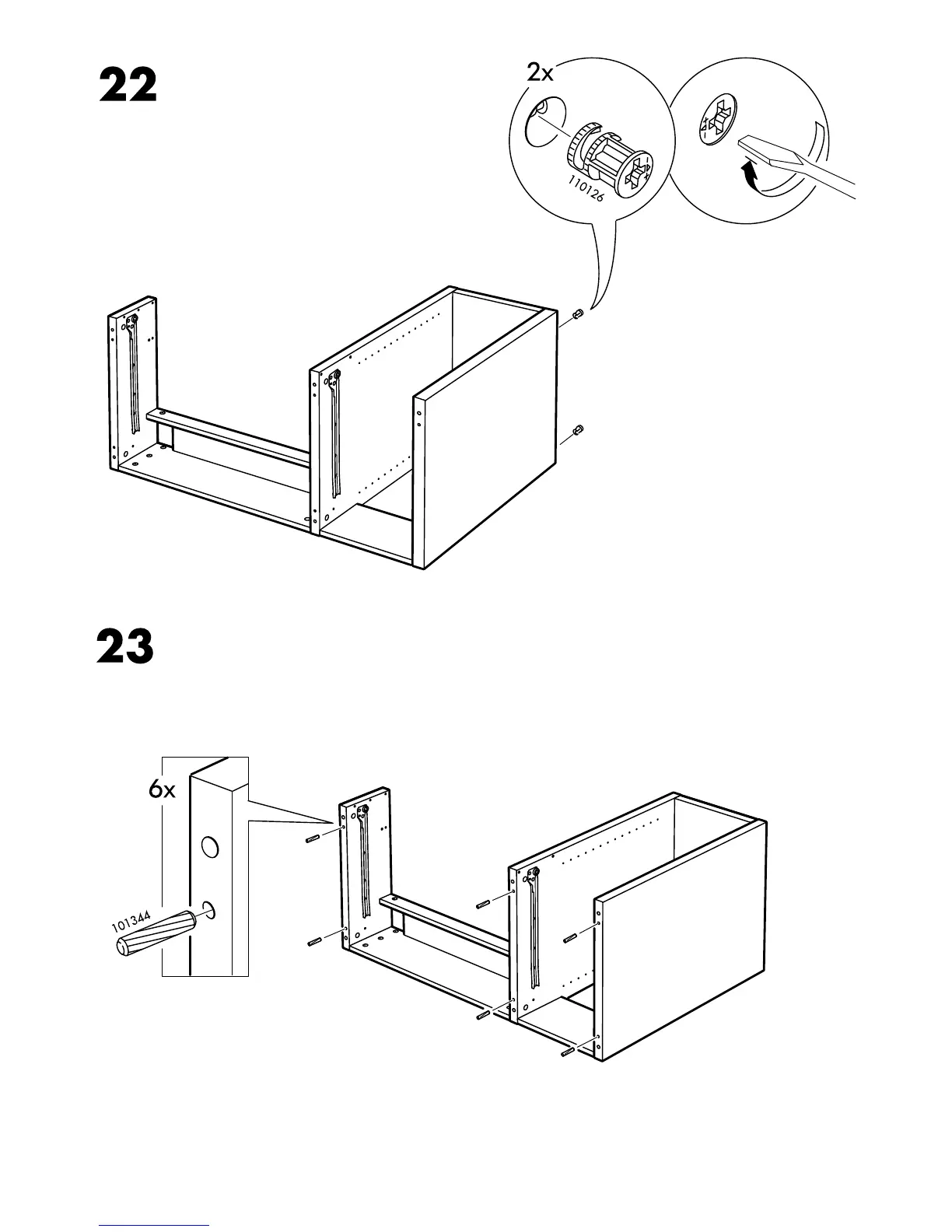 22

2x

110126

23

6x

101344