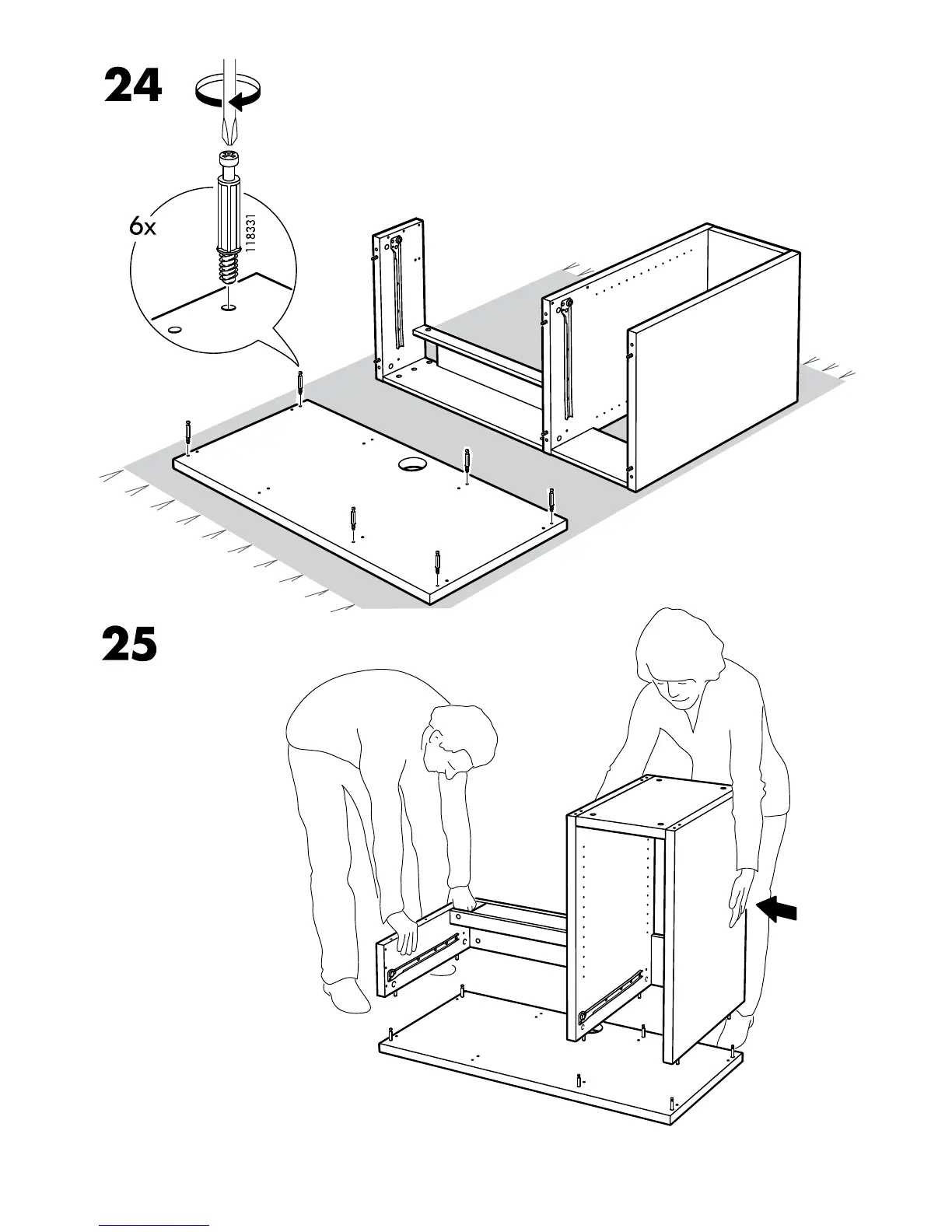 24

6x

118331

25