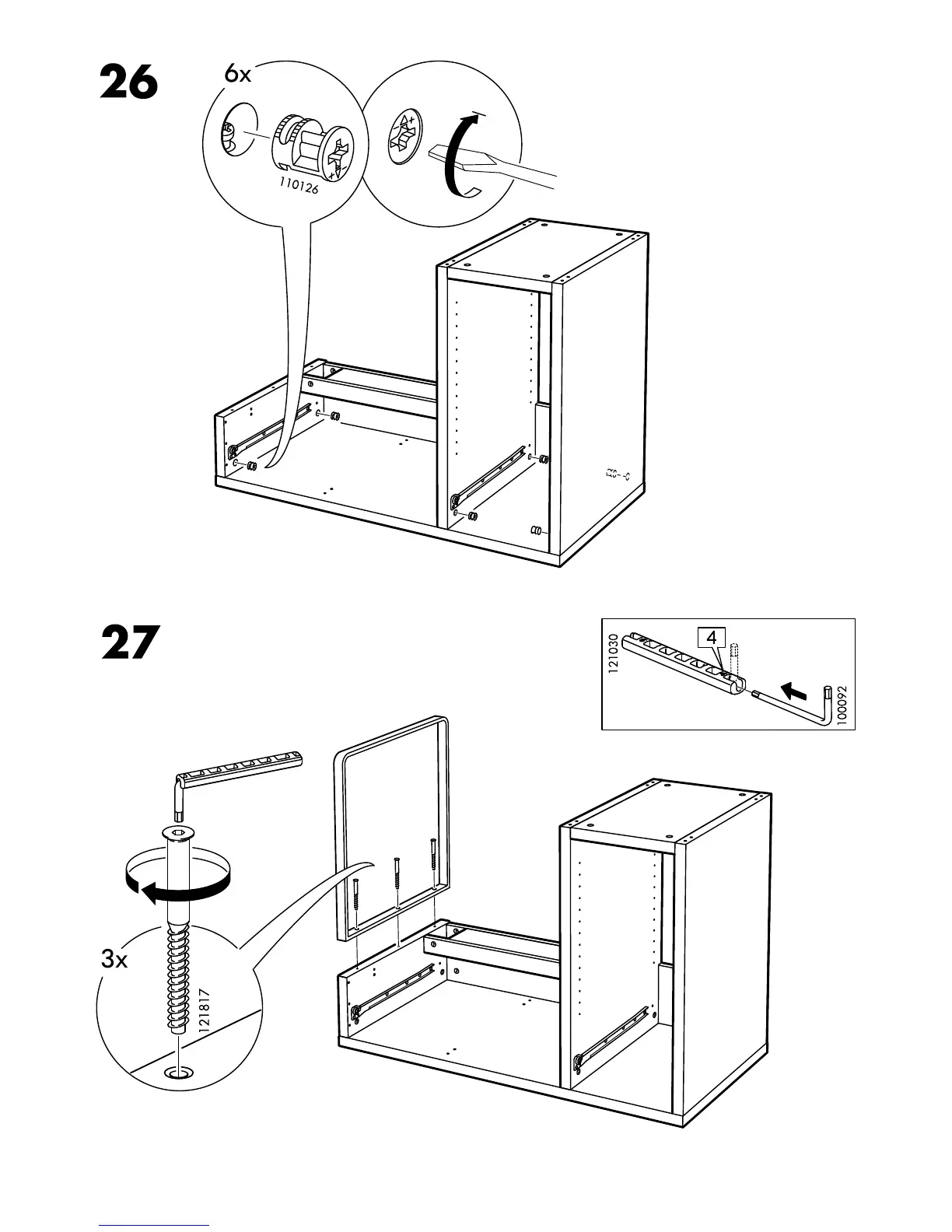 26

6x

110126

27

121030

4

100092

3x

121817