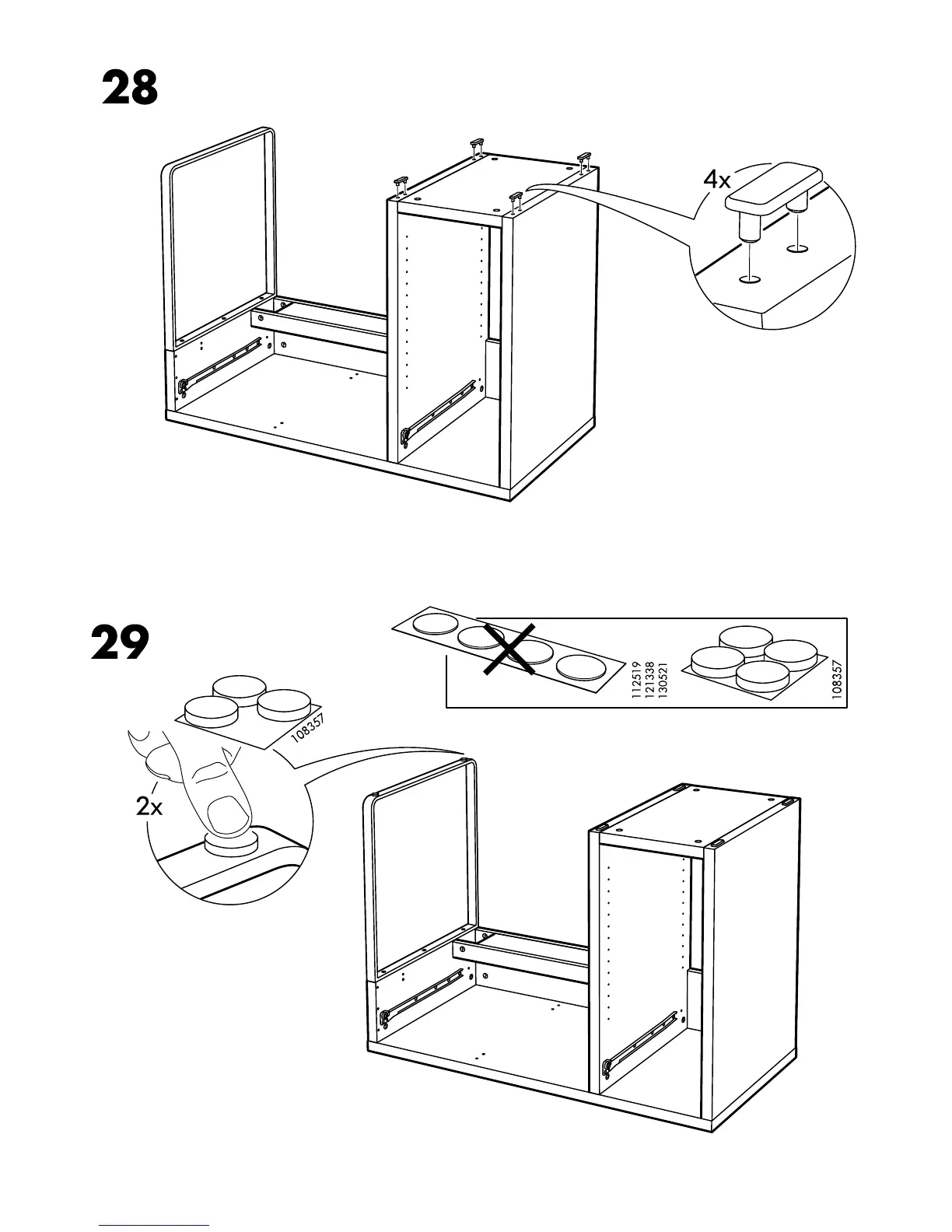 28

4x

29

112519
121338
130521

108357

108357

2x