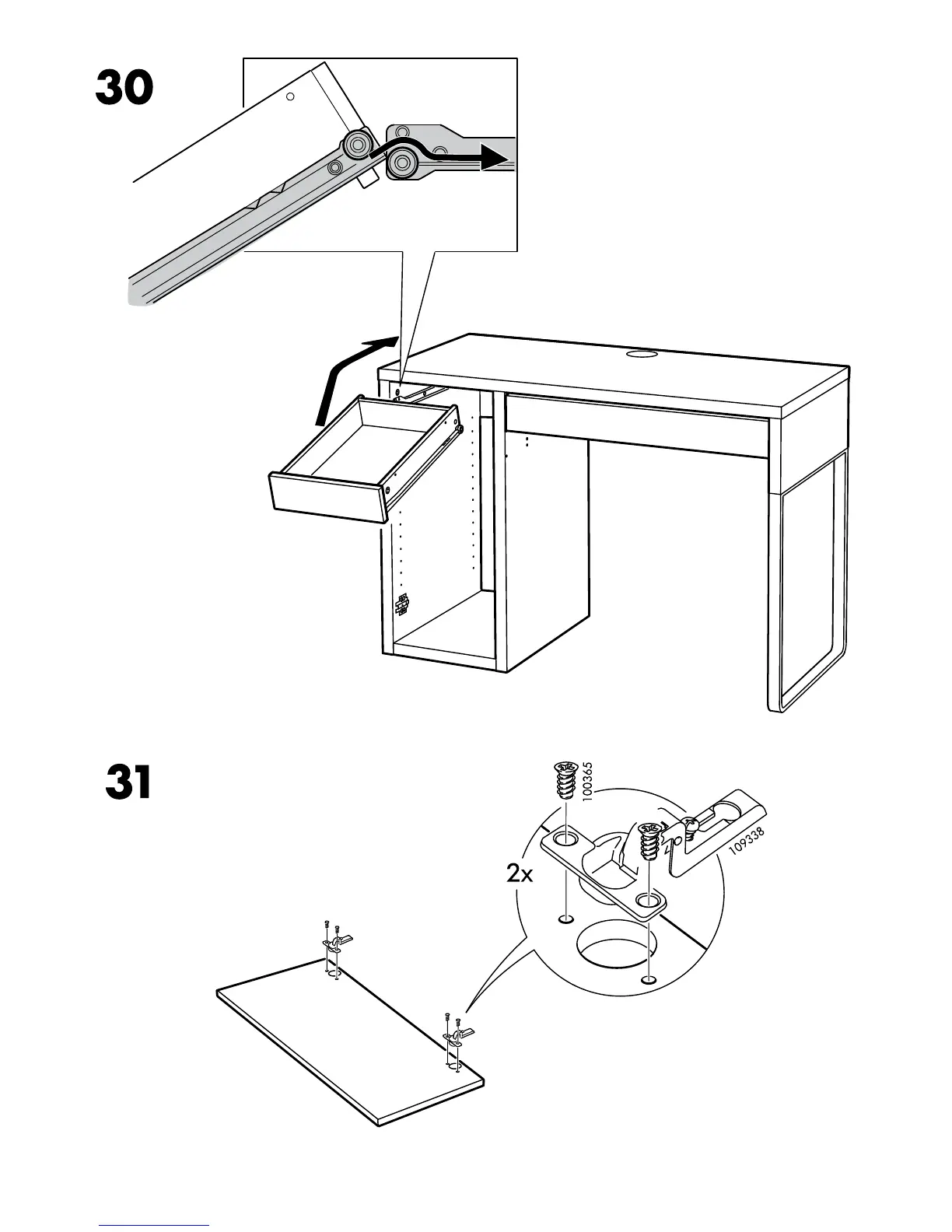 30

31

100365

109338

2x