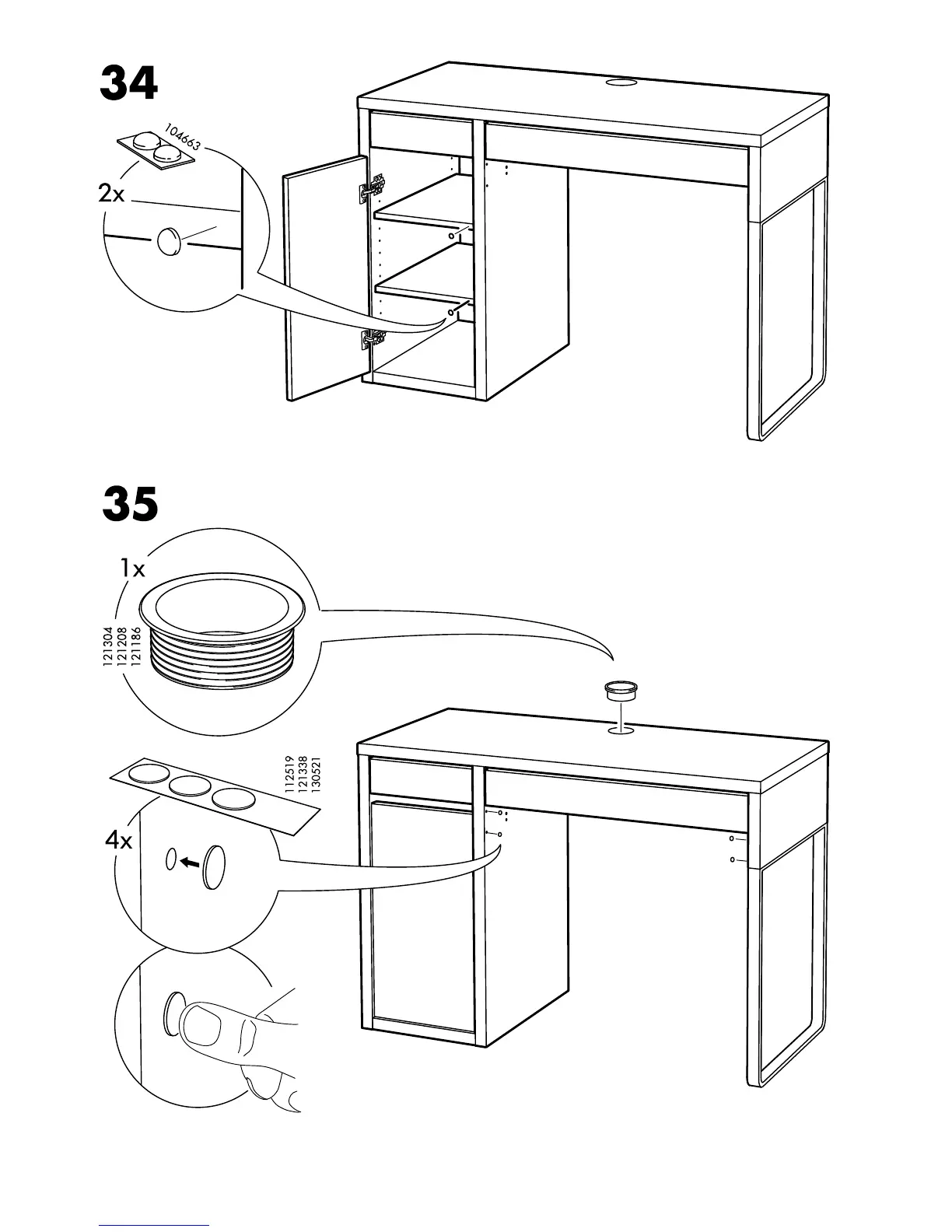 34

104663

2x

35

1x

121304
121208
121186

112519
121338
130521

4x