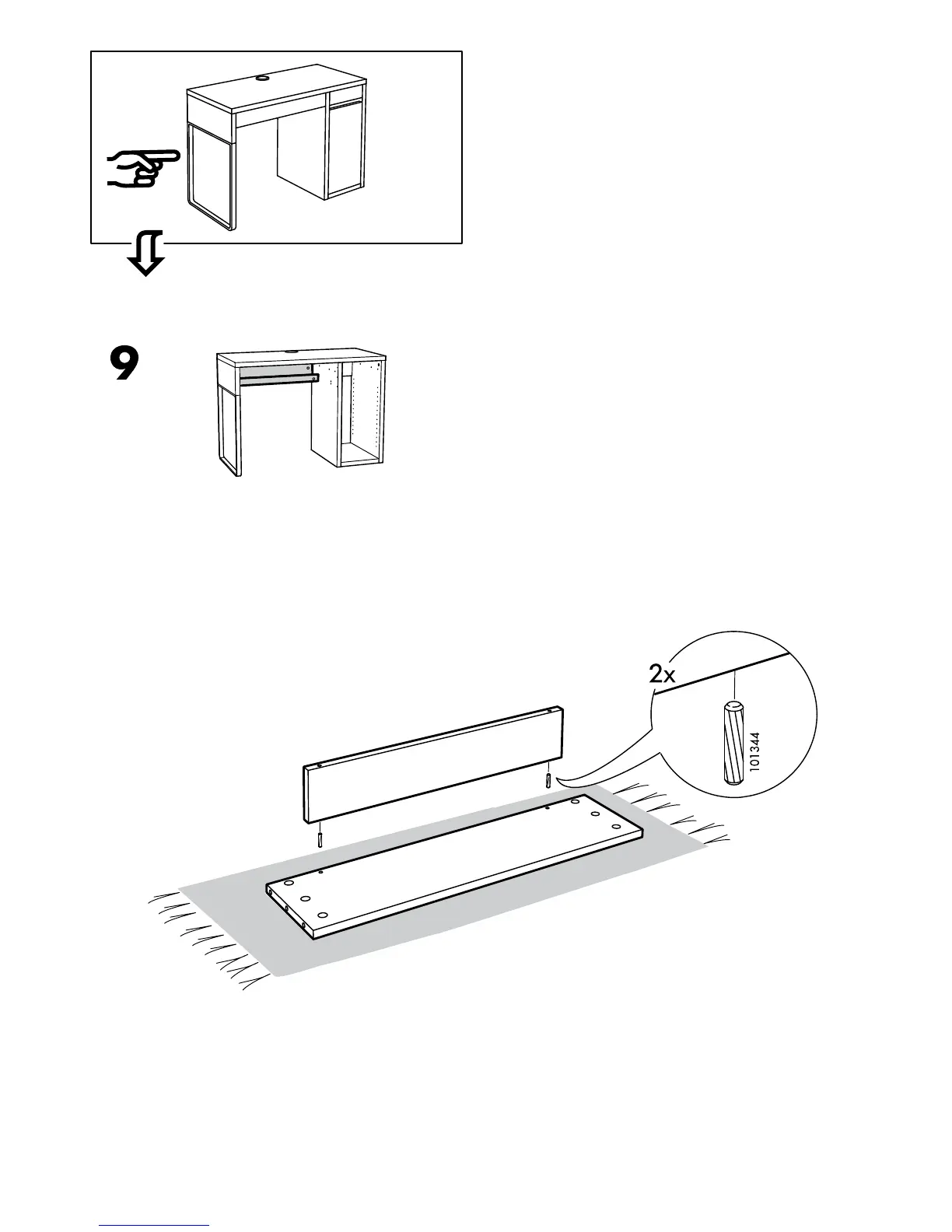 9

2x

101344