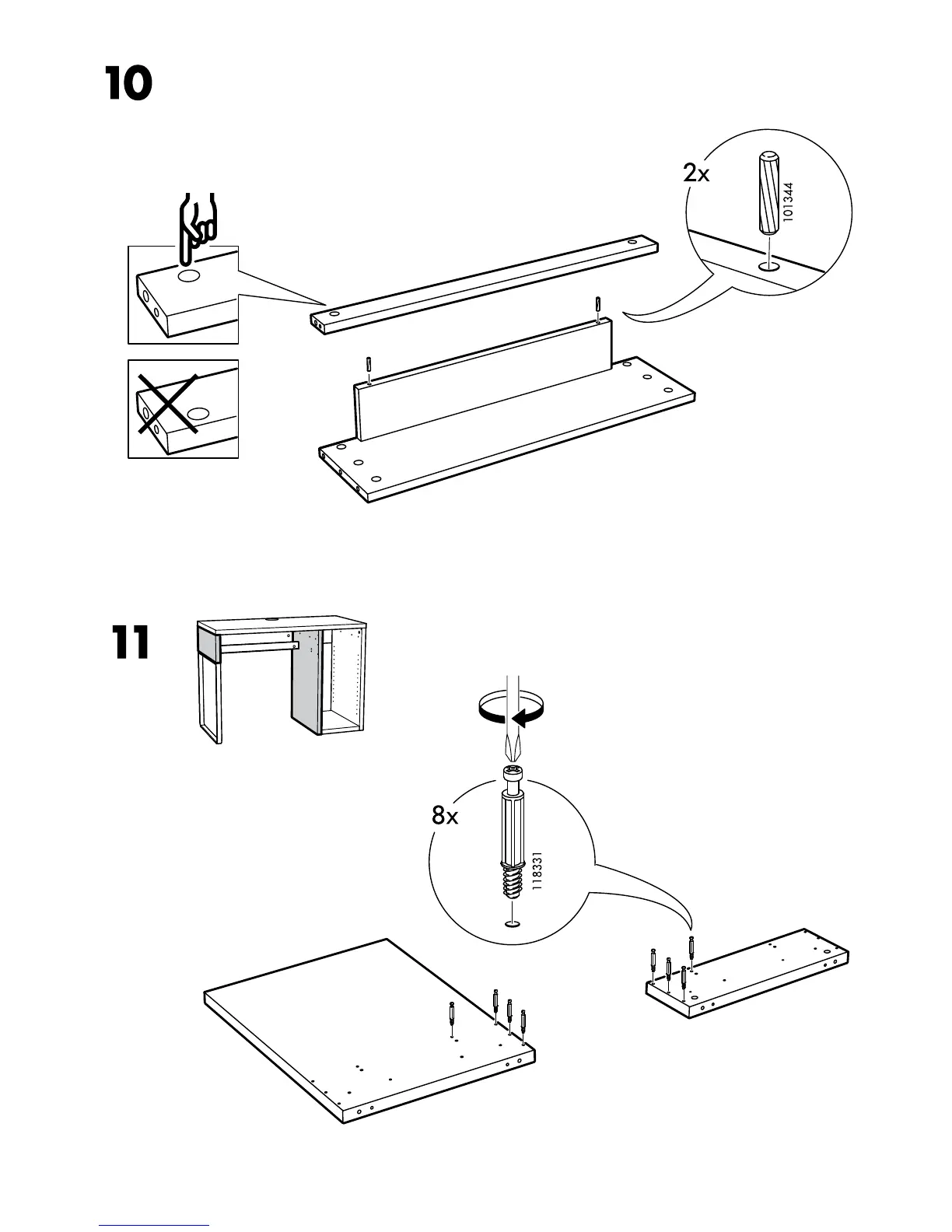 10

2x

101344

11

8x

118331