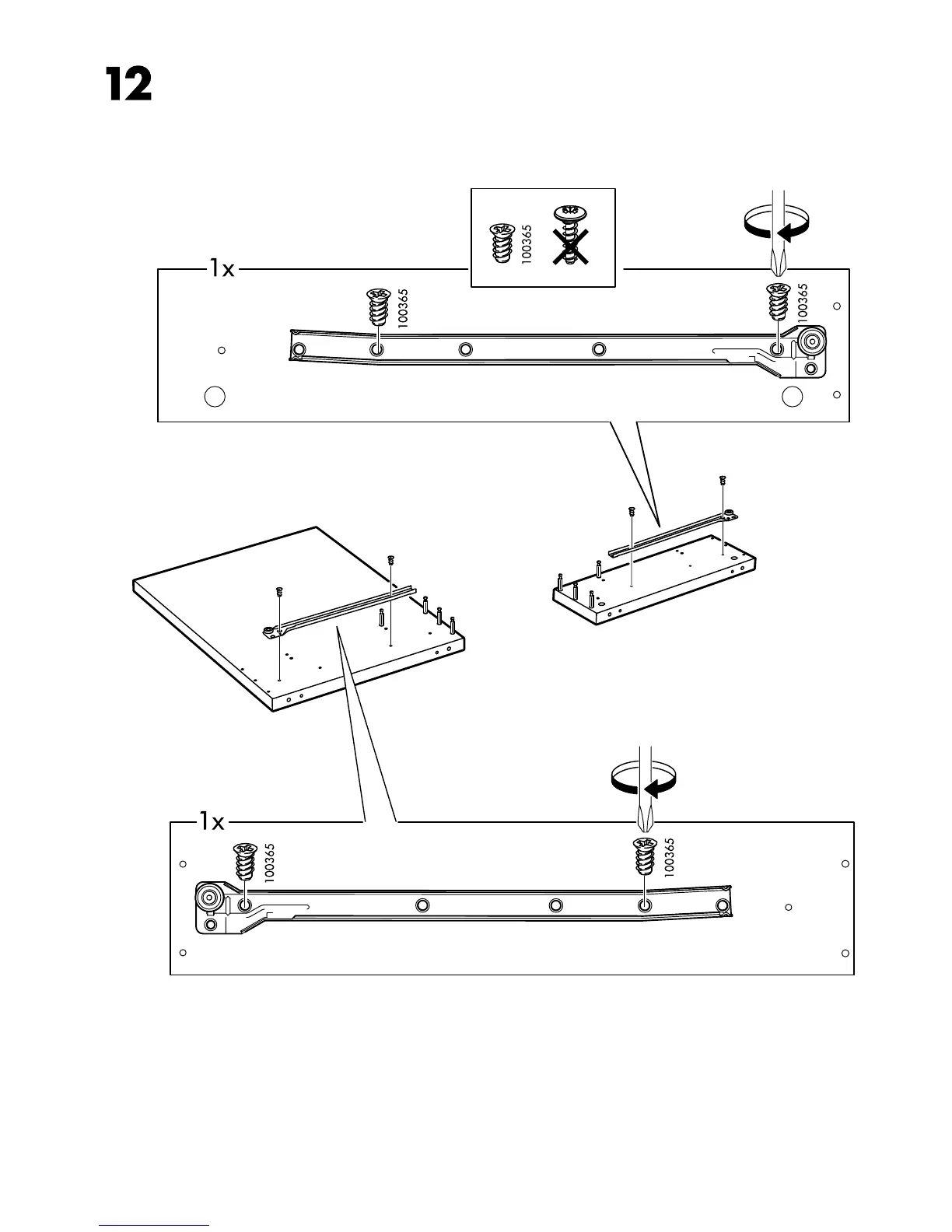 12

100365

1x

100365

100365

1x

100365

100365