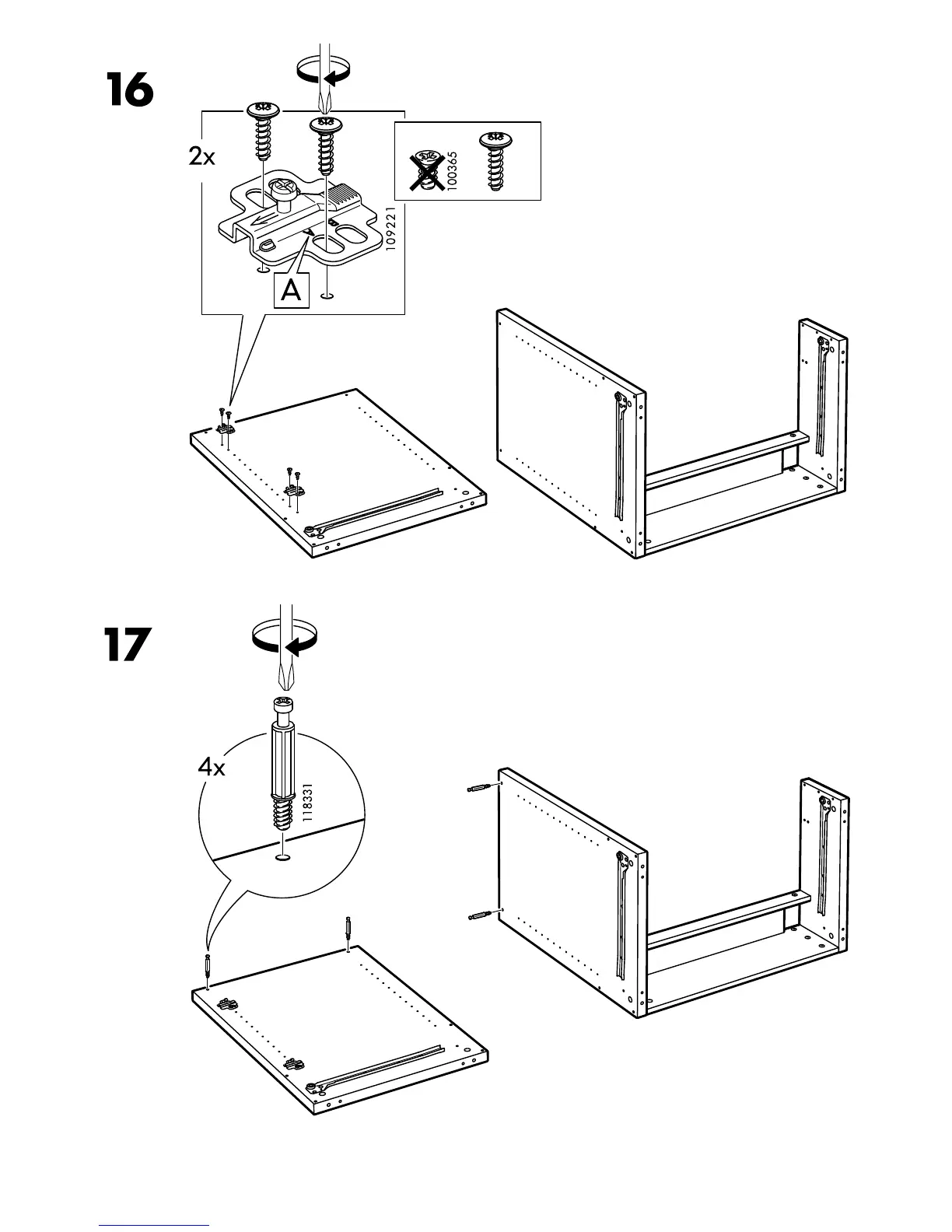 16

2x

100365

109221

A

17

4x

118331