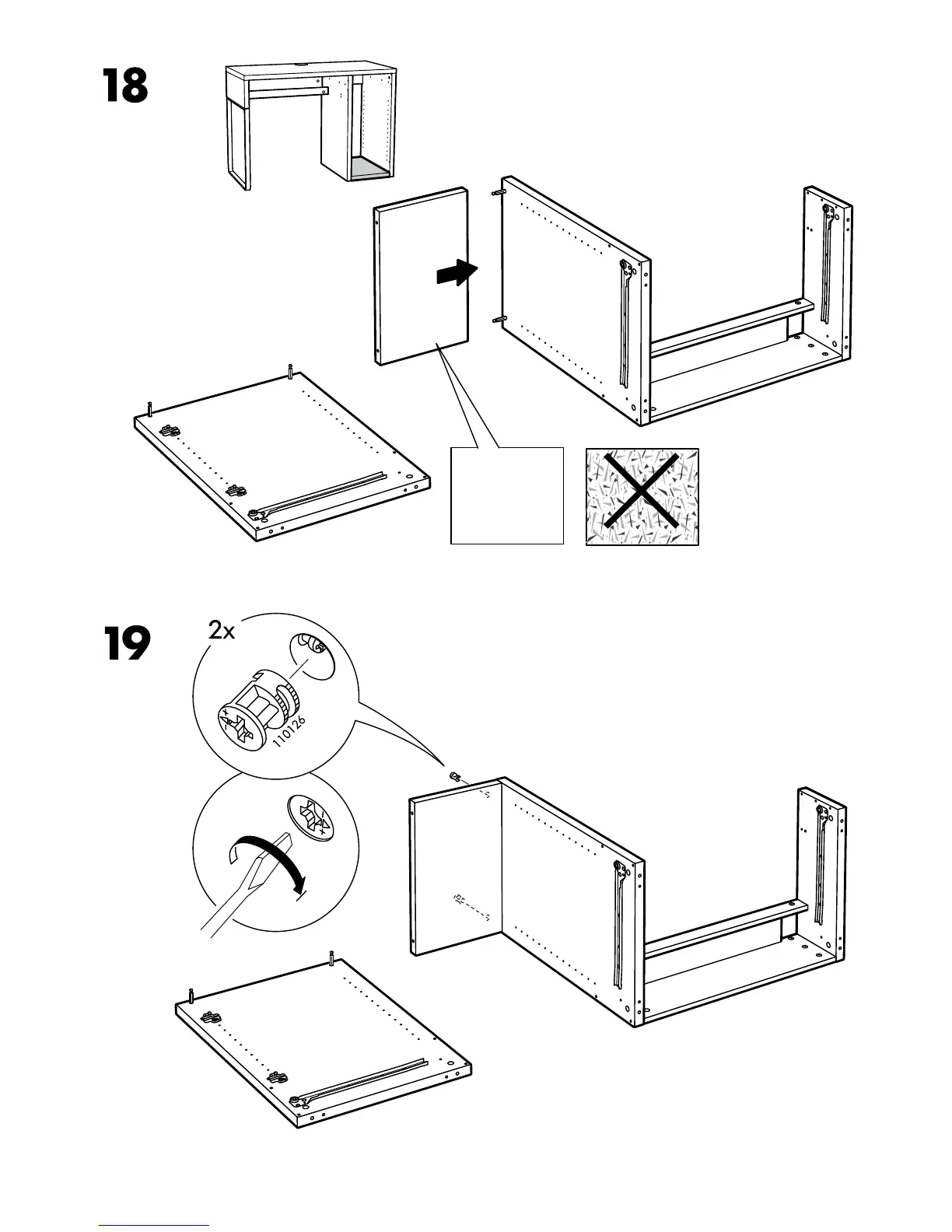 18

19

2x

110126