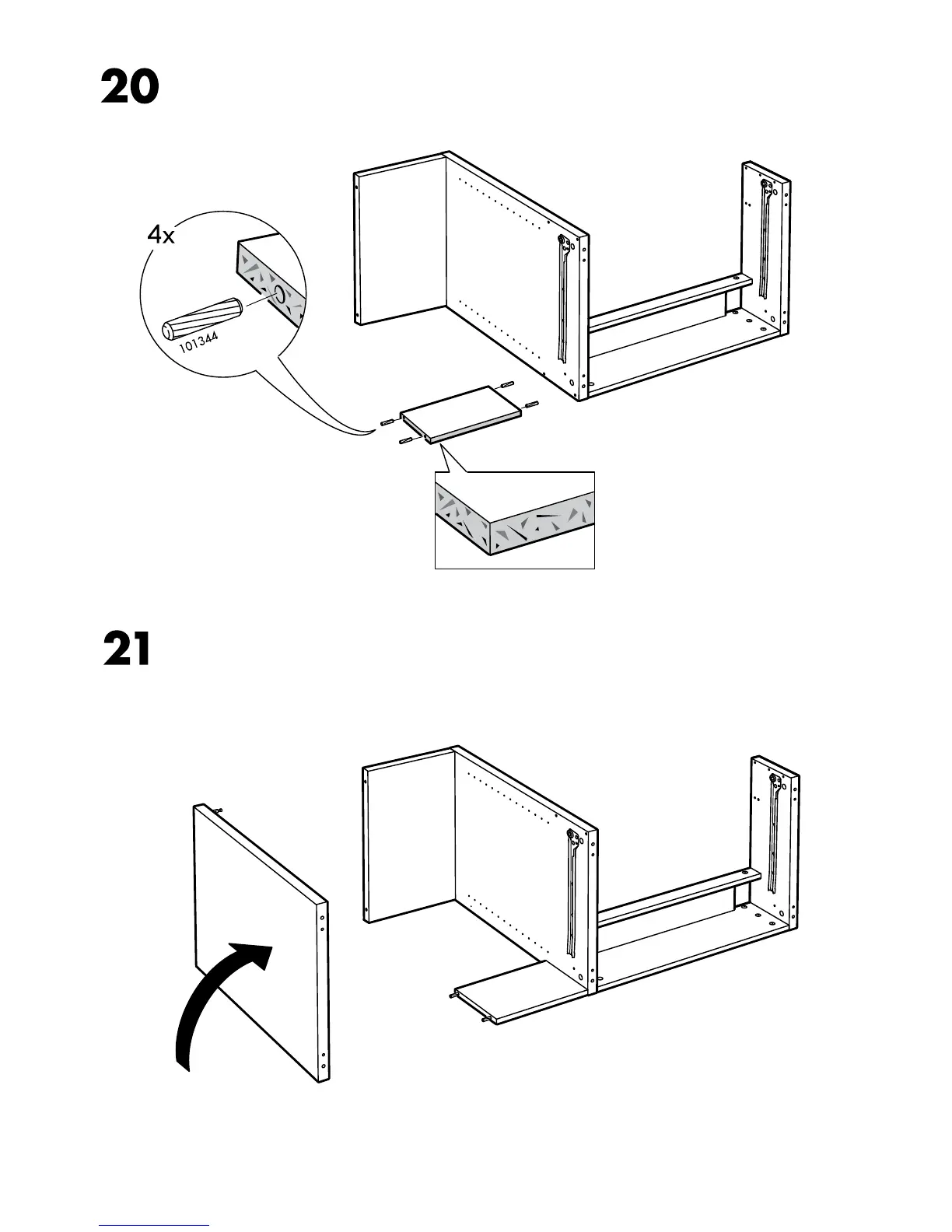 20

4x

101344

21