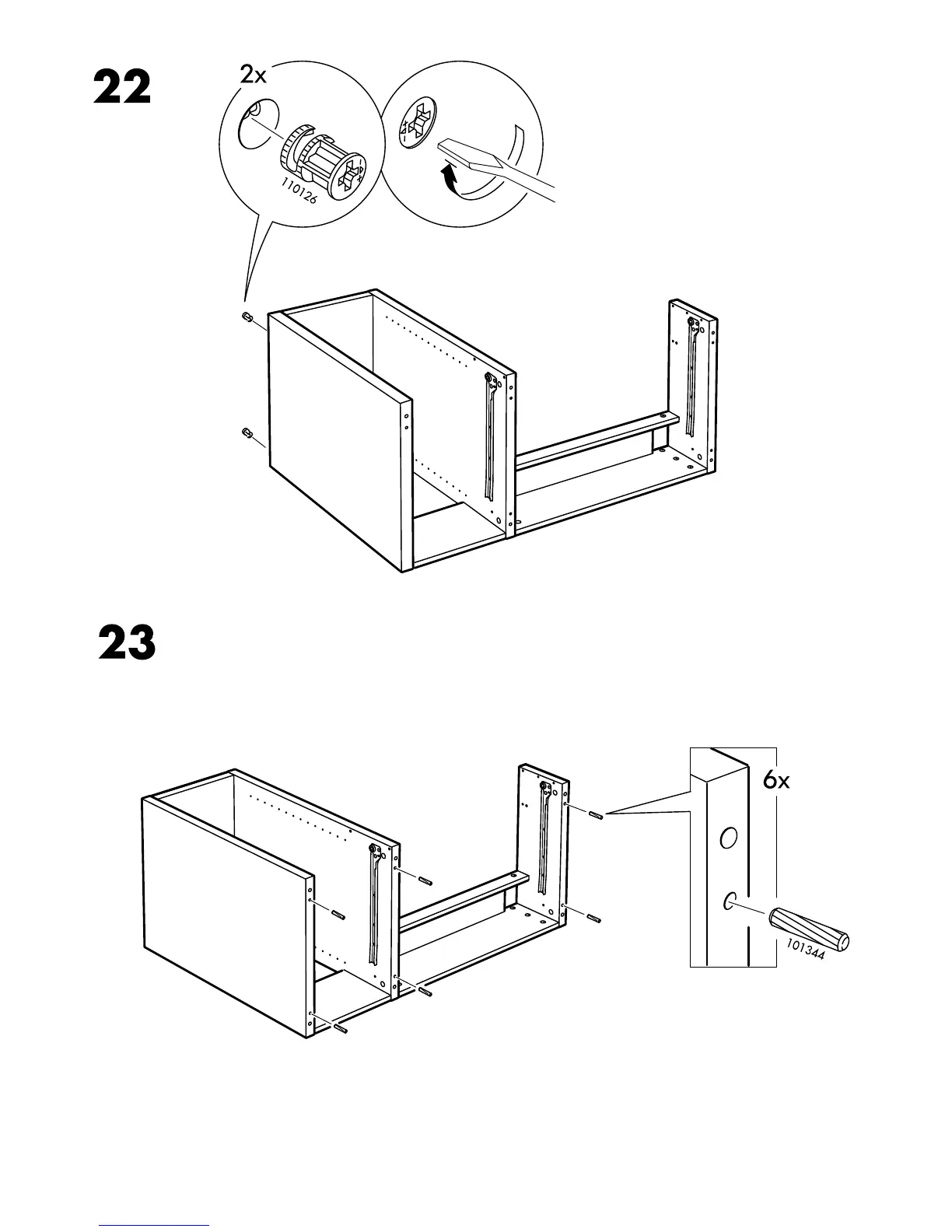 22

2x

110126

23

6x

101344