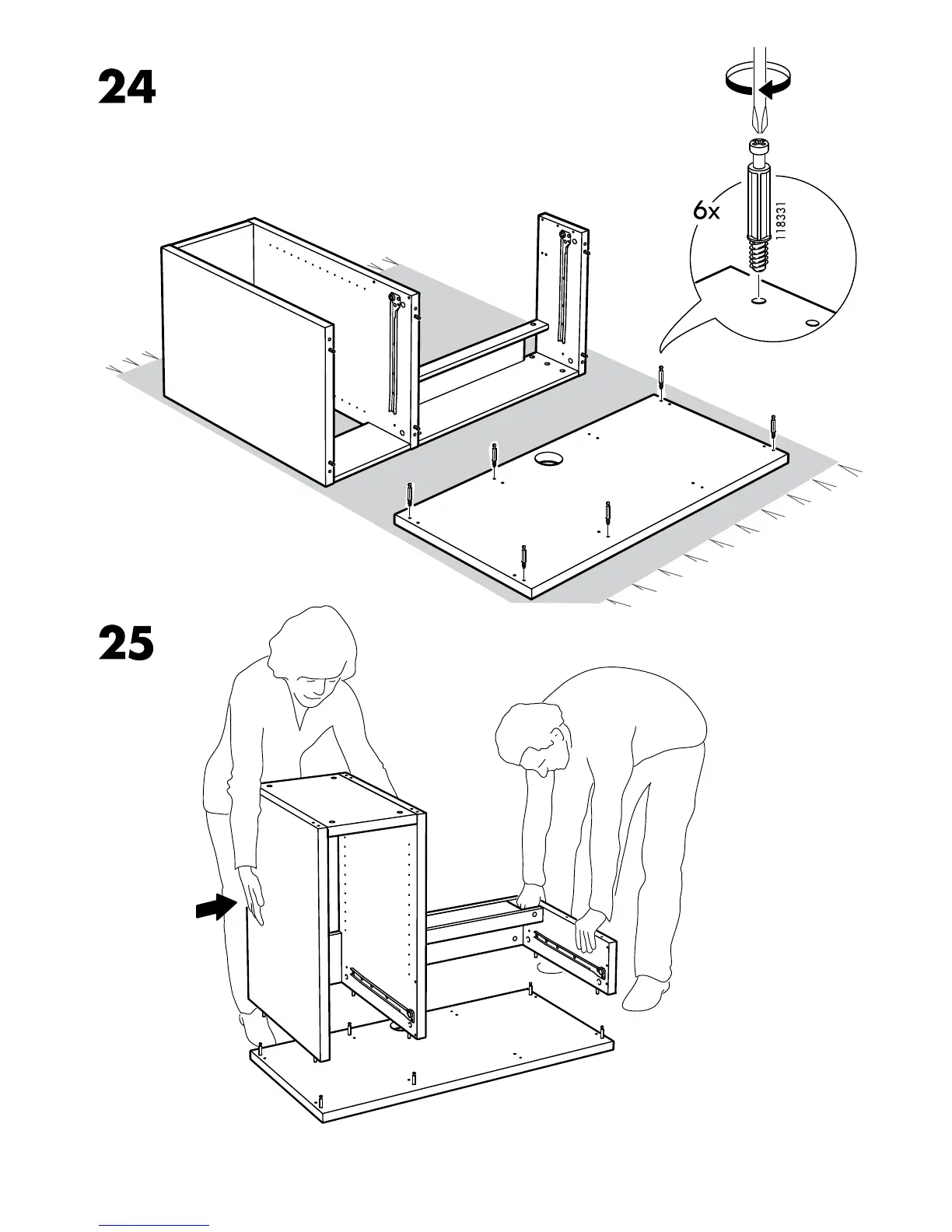 24

6x

118331

25