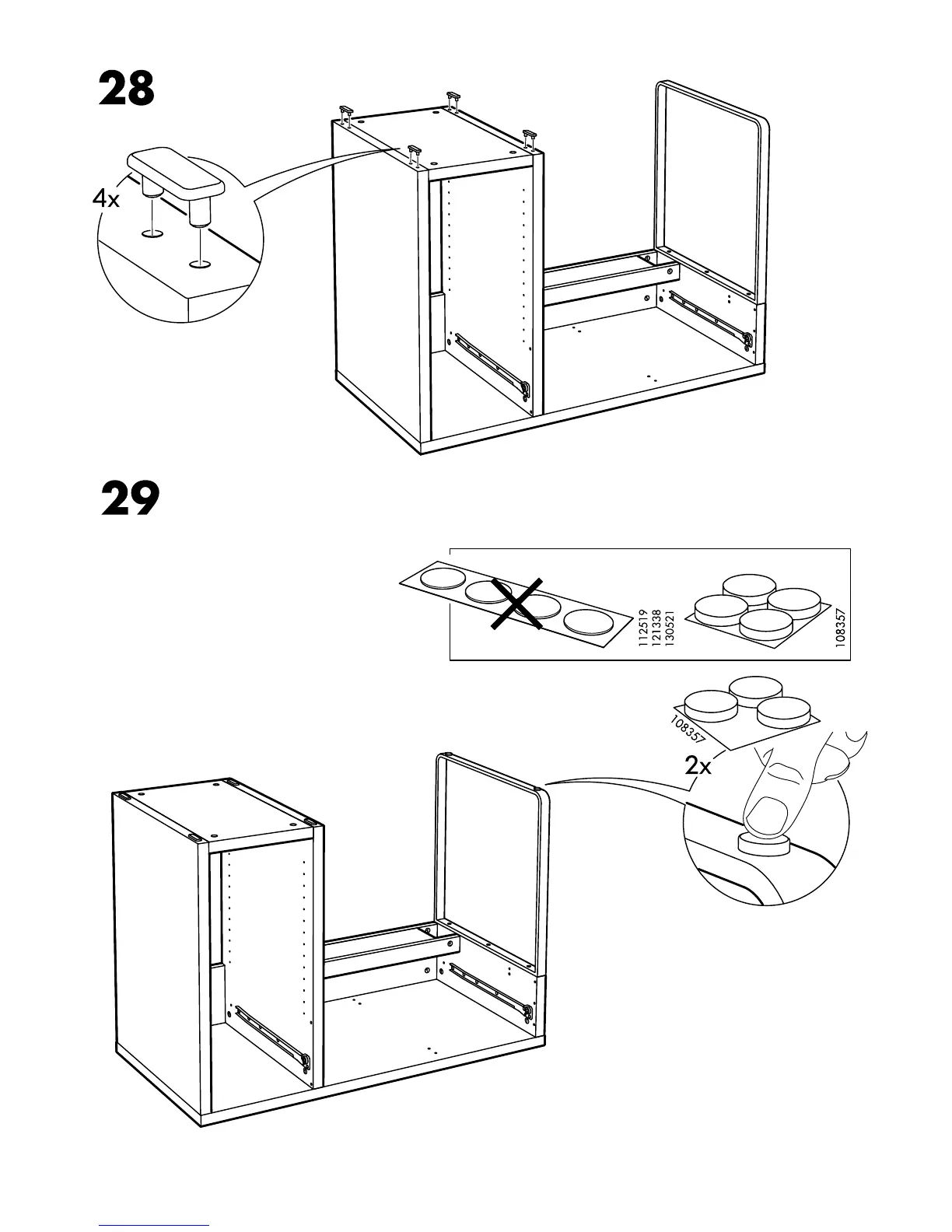 28

4x

29

112519
121338
130521

108357

108357

2x