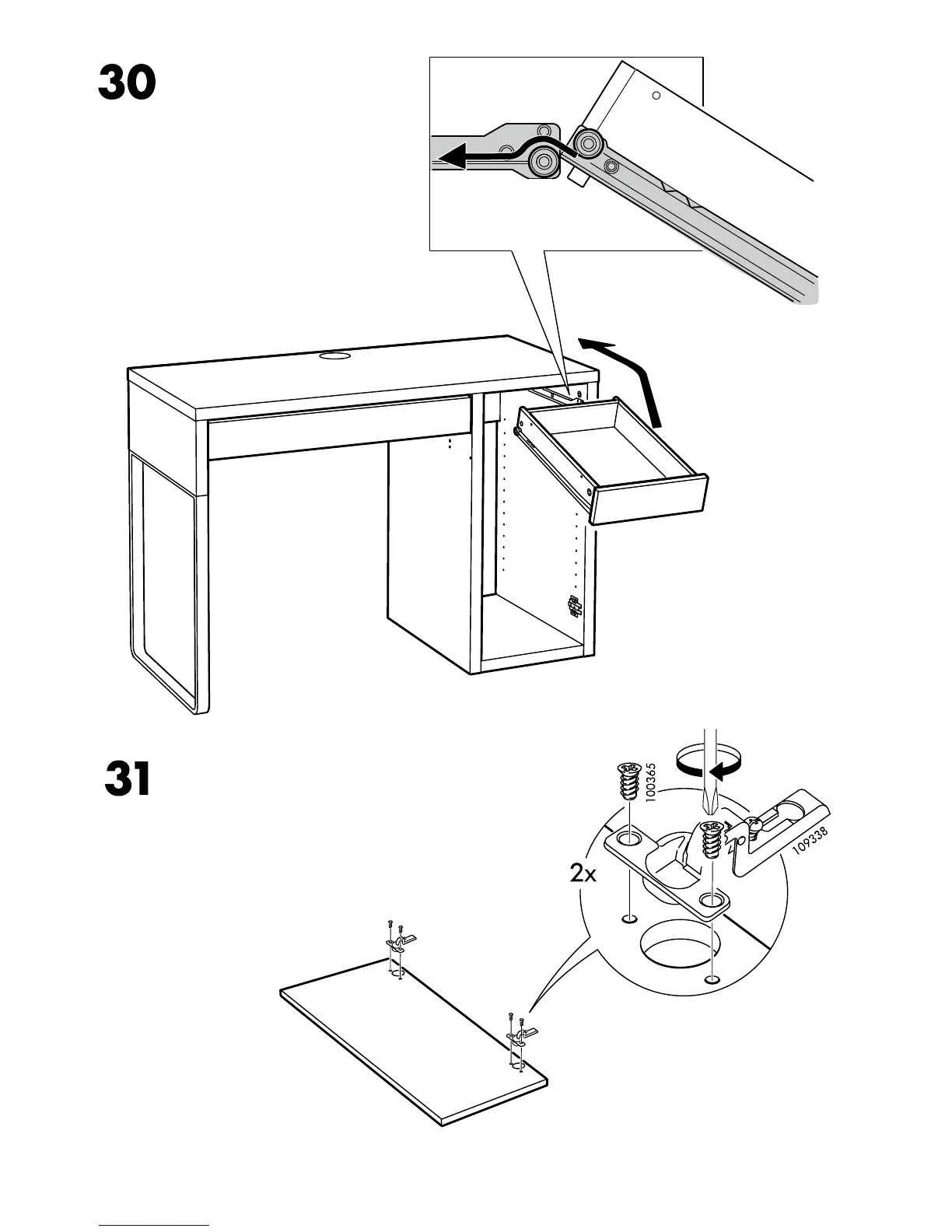 30

31

100365

109338

2x