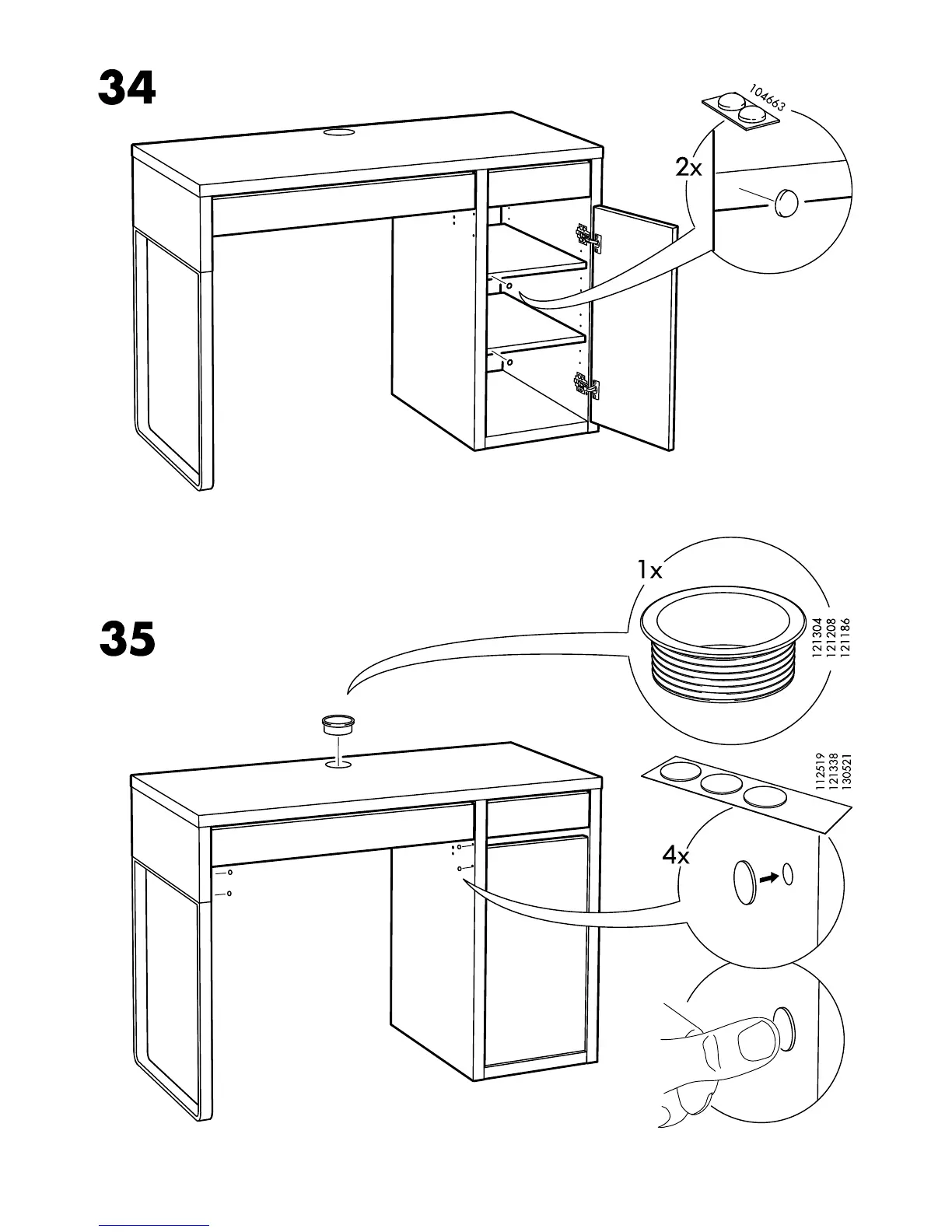 34

104663

2x

35

1x

121304
121208
121186

112519
121338
130521

4x