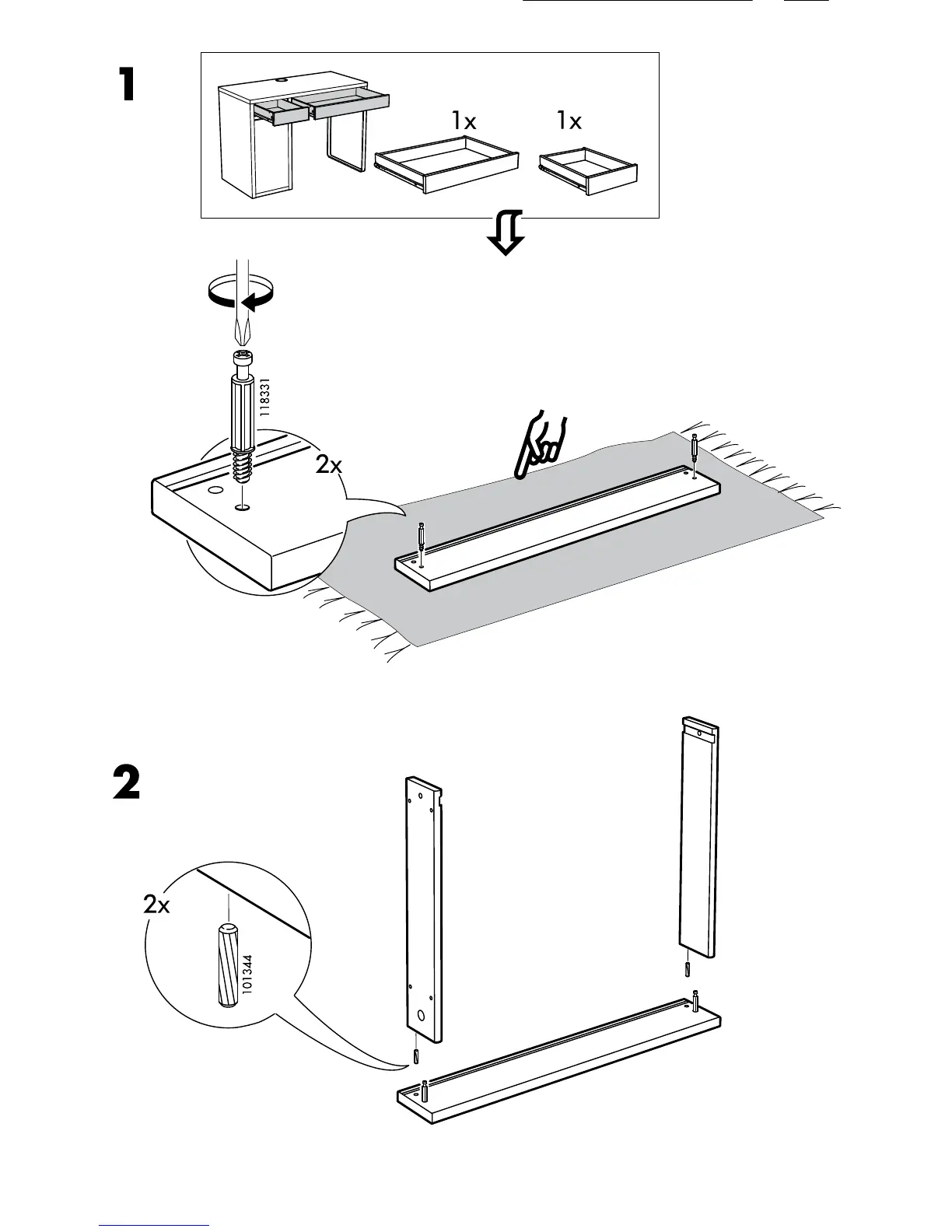 1

1x

1x

118331

2x

2

2x

101344